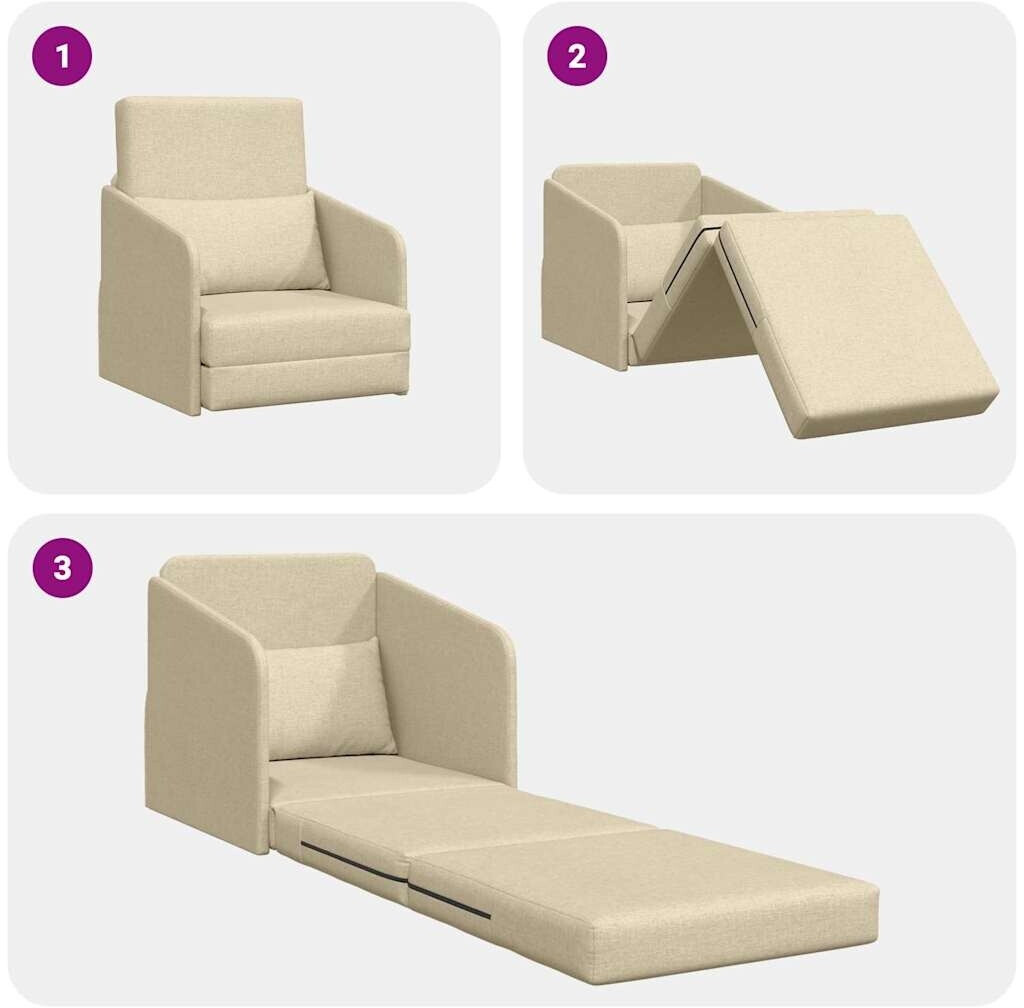 1

2

3