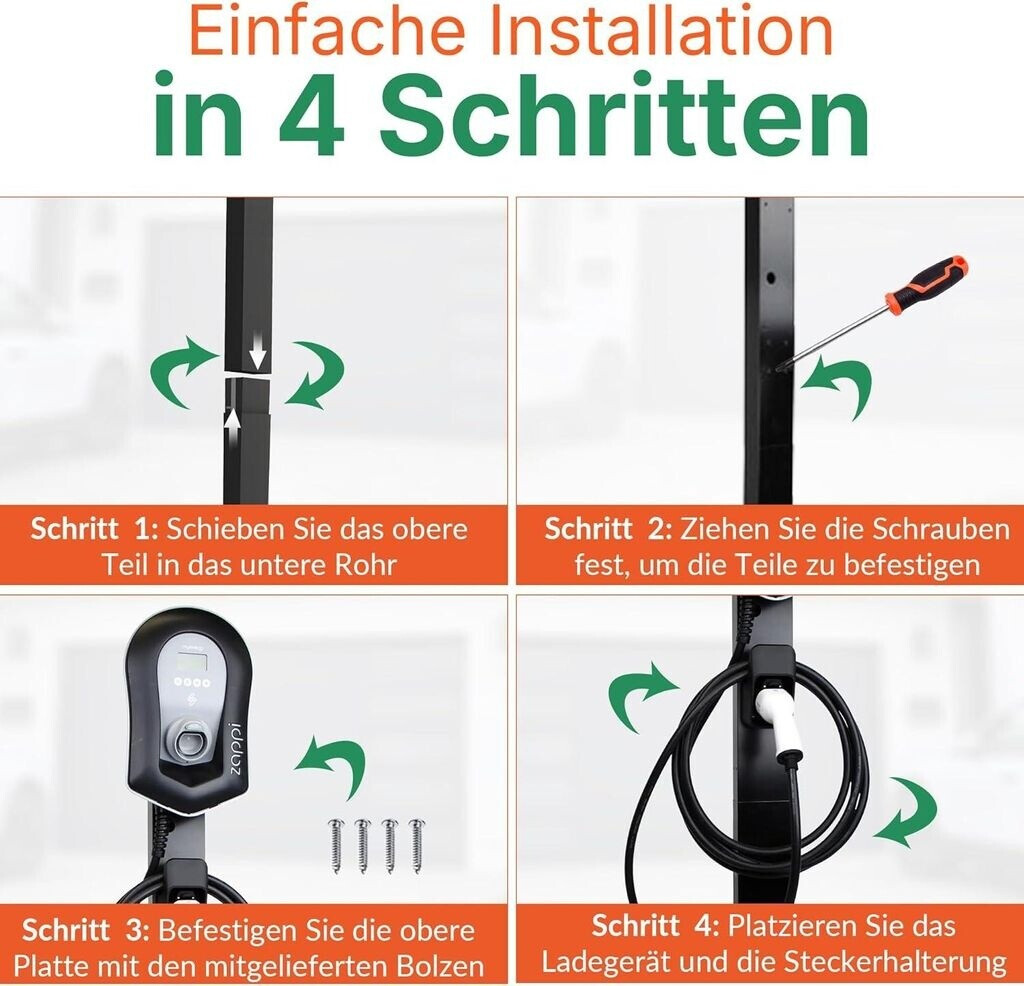 Einfache Installation
in 4 Schritten

Schritt 1: Schieben Sie das obere Teil in das untere Rohr

Schritt 2: Ziehen Sie die Schrauben fest, um die Teile zu befestigen

zappi

Schritt 3: Befestigen Sie die obere Platte mit den mitgelieferten Bolzen

Schritt 4: Platzieren Sie das Ladegerät und die Steckerhalterung