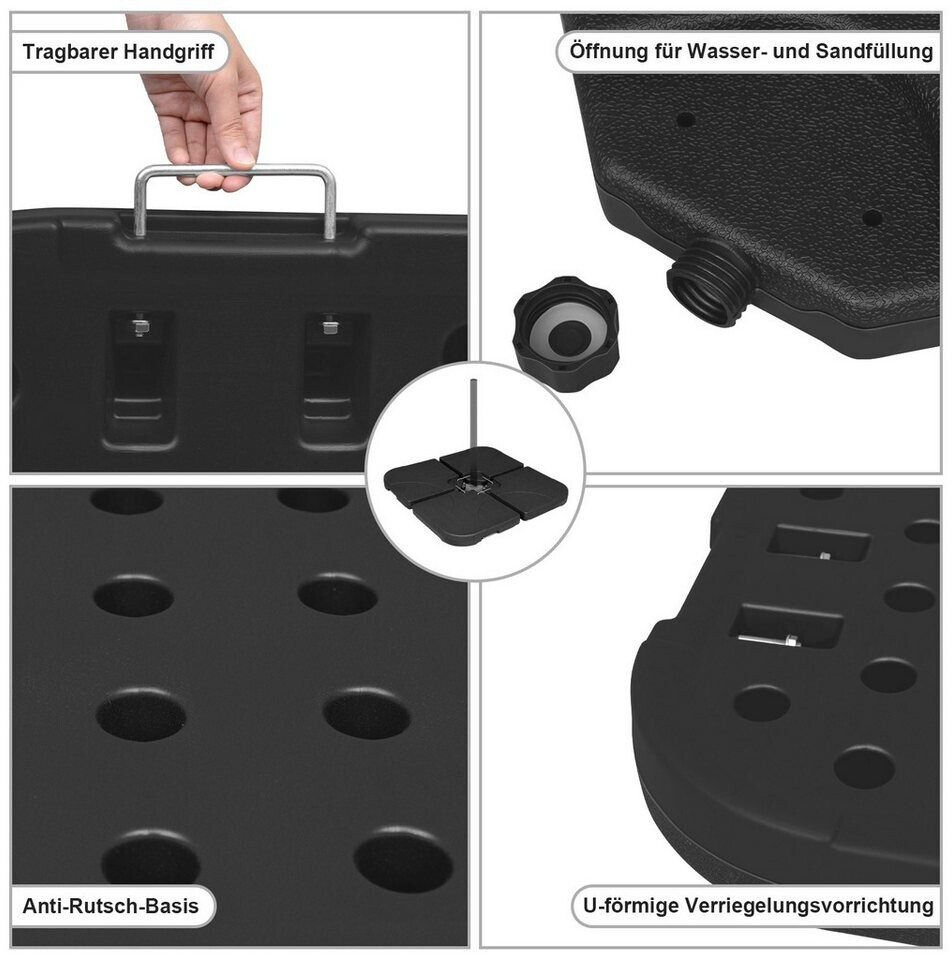 Tragbarer Handgriff

Öffnung für Wasser- und Sandfüllung

Anti-Rutsch-Basis

U-förmige Verriegelungsvorrichtung