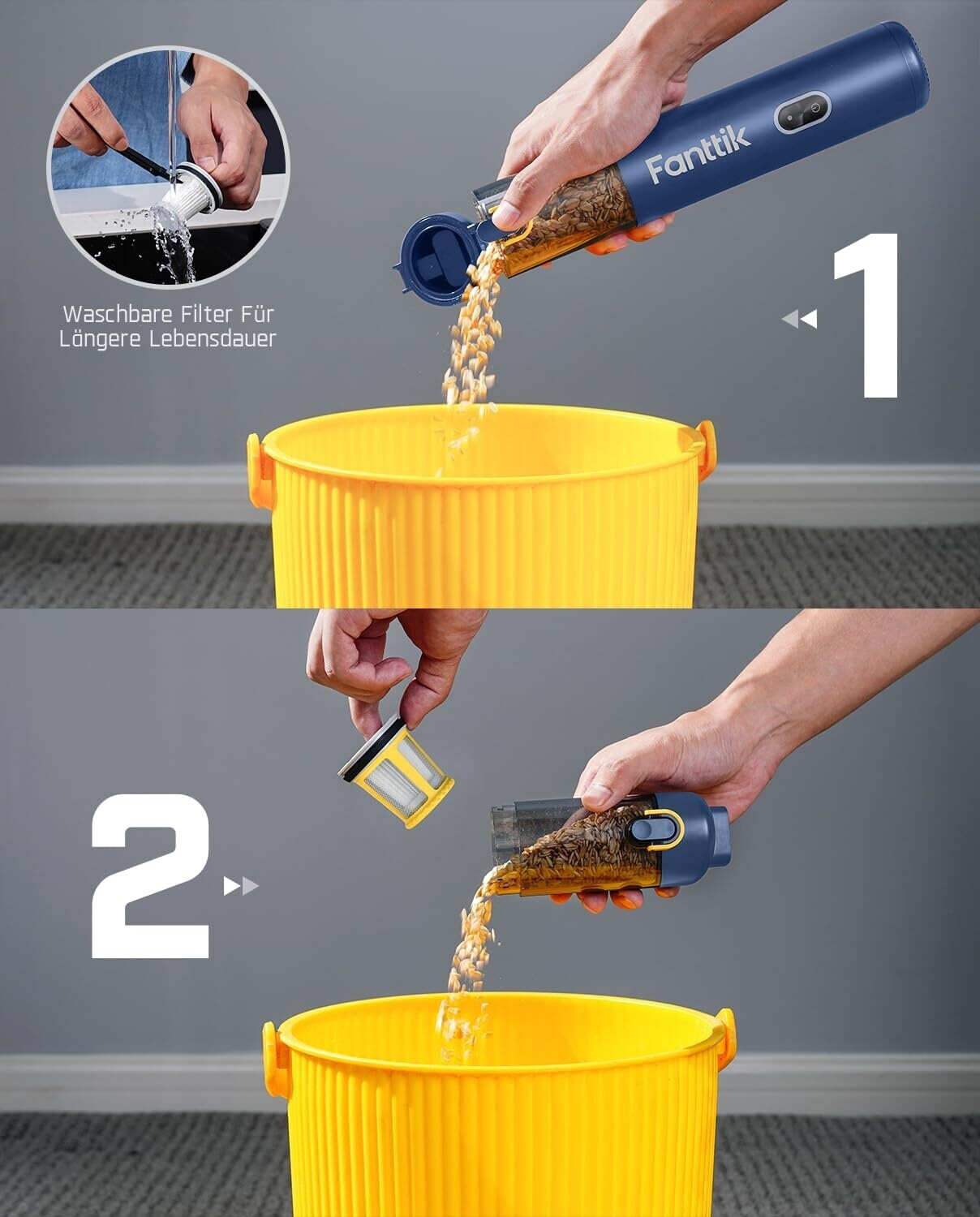 Waschbare Filter Für Längere Lebensdauer

Fanttik

1

2