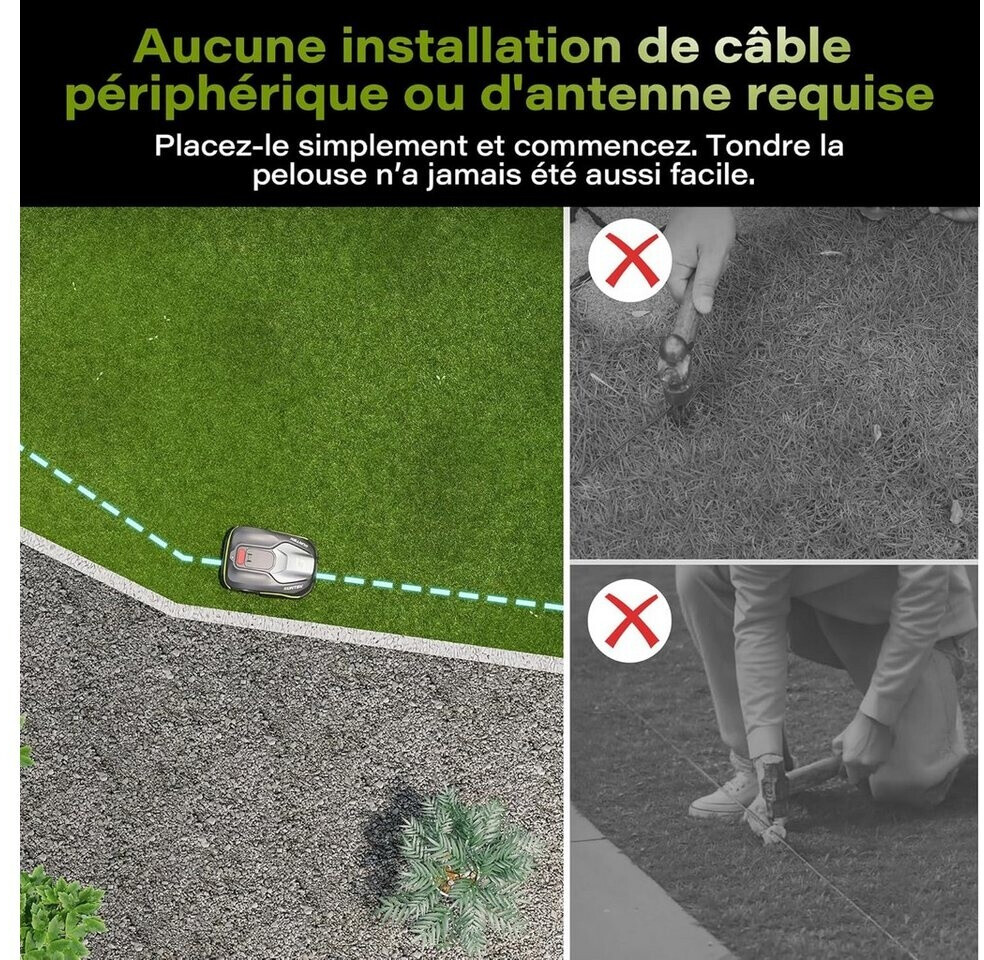 Aucune installation de câble périphérique ou d'antenne requise

Placez-le simplement et commencez. Tondre la pelouse n'a jamais été aussi facile.