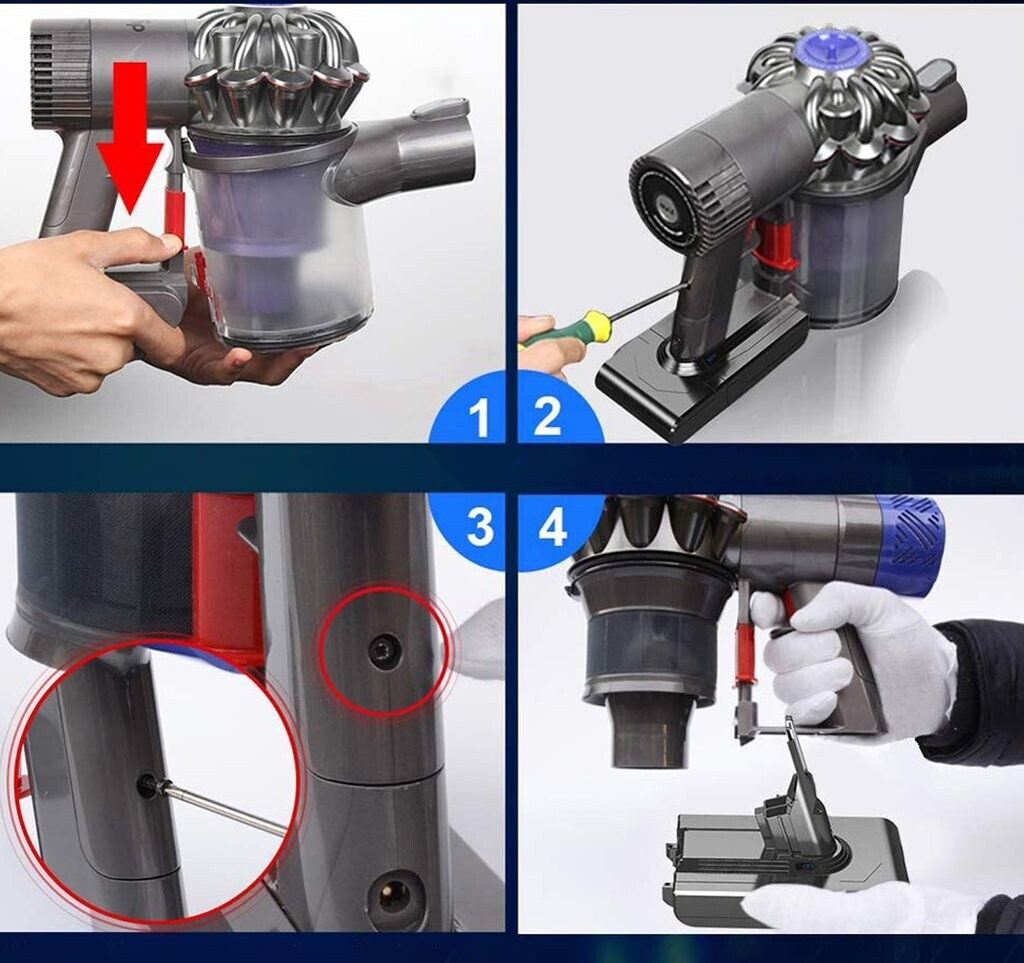 1 2 3 4