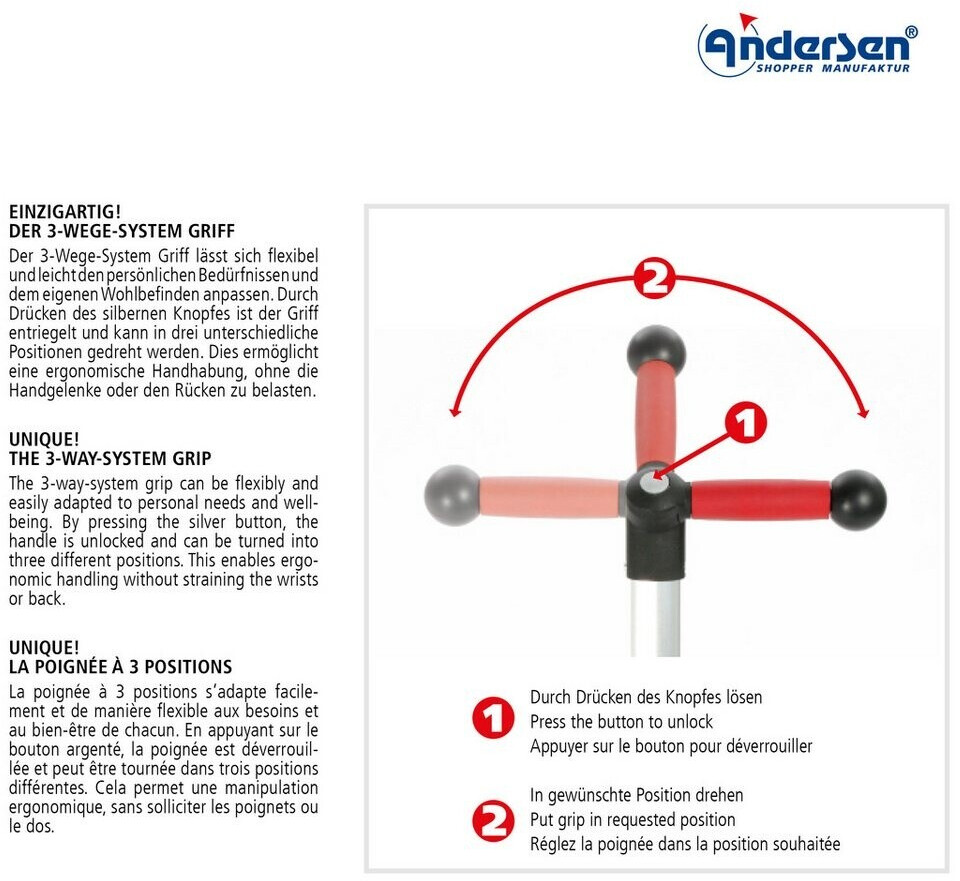 Andersen®
SHOPPER MANUFAKTUR

EINZIGARTIG!
DER 3-WEGE-SYSTEM GRIFF
Der 3-Wege-System Griff lässt sich flexibel und leicht den persönlichen Bedürfnissen und dem eigenen Wohlbefinden anpassen. Durch Drücken des silbernen Knopfes ist der Griff entriegelt und kann in drei unterschiedliche Positionen gedreht werden. Dies ermöglicht eine ergonomische Handhabung, ohne die Handgelenke oder den Rücken zu belasten.

UNIQUE!
THE 3-WAY-SYSTEM GRIP
The 3-way-system grip can be flexibly and easily adapted to personal needs and well-being. By pressing the silver button, the handle is unlocked and can be turned into three different positions. This enables ergonomic handling without straining the wrists or back.

UNIQUE!
LA POIGNÉE À 3 POSITIONS
La poignée à 3 positions s'adapte facilement et de manière flexible aux besoins et au bien-être de chacun. En appuyant sur le bouton argenté, la poignée est déverrouillée et peut être tournée dans trois positions différentes. Cela permet une manipulation ergonomique, sans solliciter les poignets ou le dos.

2

1

1
Durch Drücken des Knopfes lösen
Press the button to unlock
Appuyer sur le bouton pour déverrouiller

2
In gewünschte Position drehen
Put grip in requested position
Réglez la poignée dans la position souhaitée