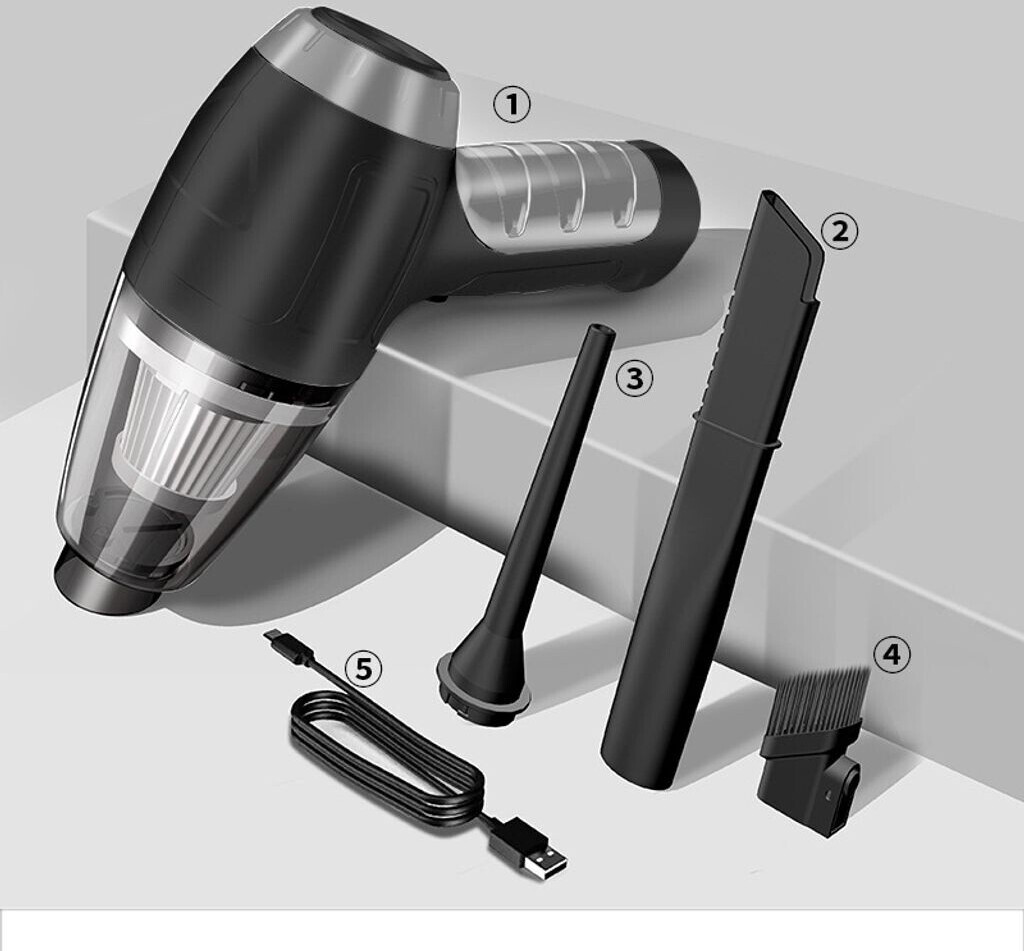 ①
②
③
④
⑤