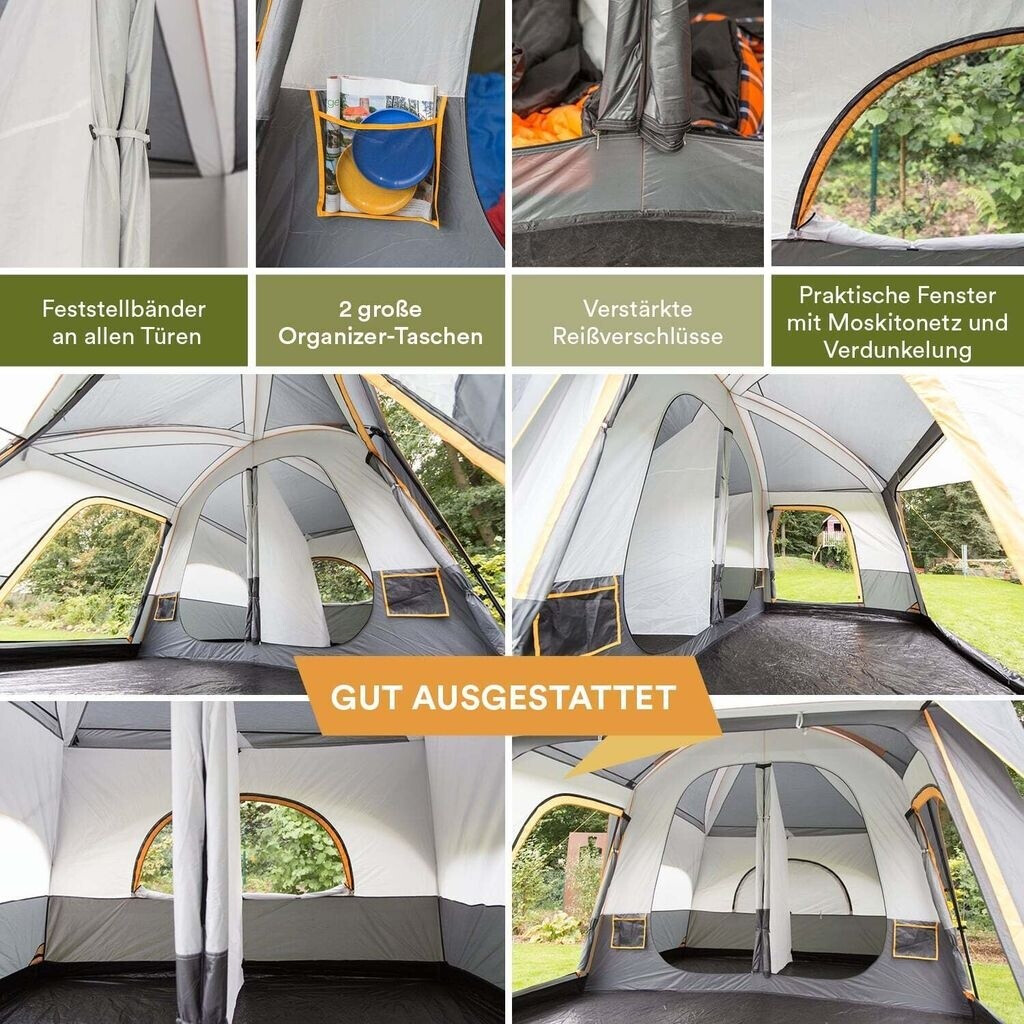 Feststellbänder an allen Türen

2 große Organizer-Taschen

Verstärkte Reißverschlüsse

Praktische Fenster mit Moskitonetz und Verdunkelung

GUT AUSGESTATTET