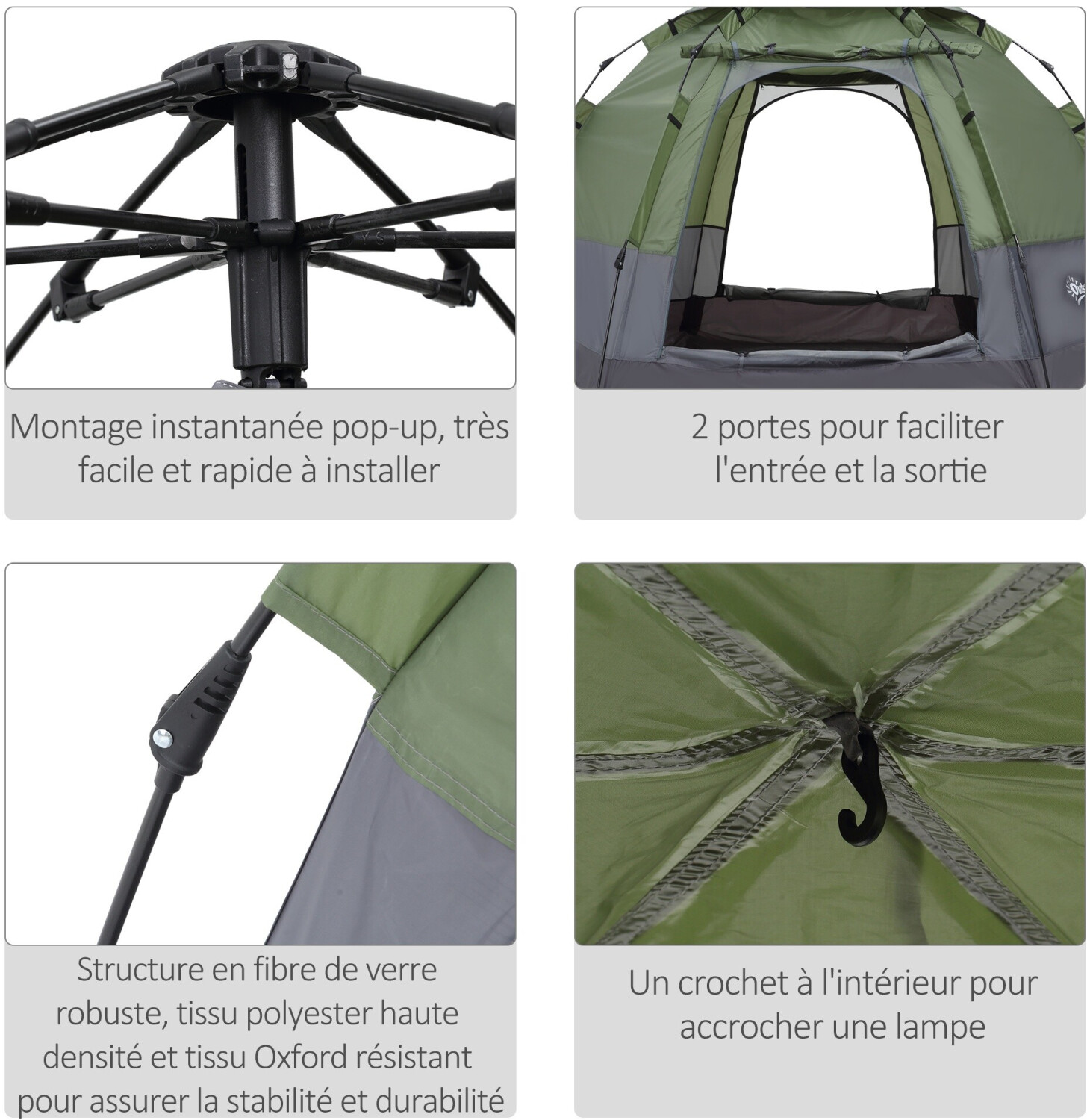 Montage instantanée pop-up, très facile et rapide à installer

2 portes pour faciliter l'entrée et la sortie

Structure en fibre de verre robuste, tissu polyester haute densité et tissu Oxford résistant pour assurer la stabilité et durabilité

Un crochet à l'intérieur pour accrocher une lampe