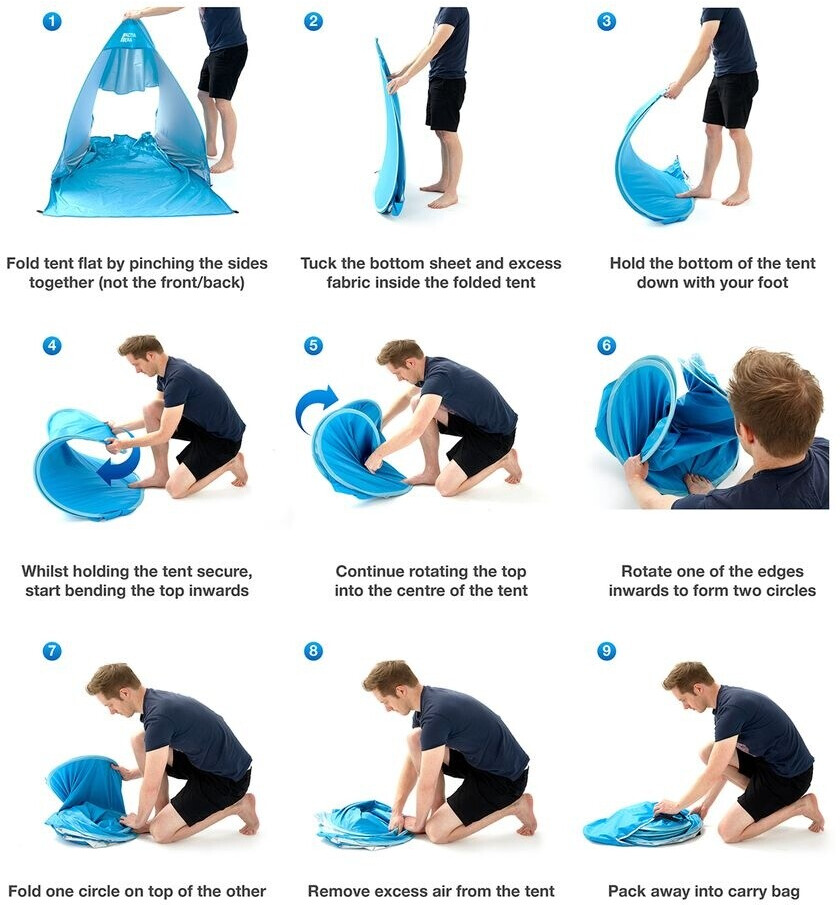 1

Fold tent flat by pinching the sides together (not the front/back)

2

Tuck the bottom sheet and excess fabric inside the folded tent

3

Hold the bottom of the tent down with your foot

4

Whilst holding the tent secure, start bending the top inwards

5

Continue rotating the top into the centre of the tent

6

Rotate one of the edges inwards to form two circles

7

Fold one circle on top of the other

8

Remove excess air from the tent

9

Pack away into carry bag