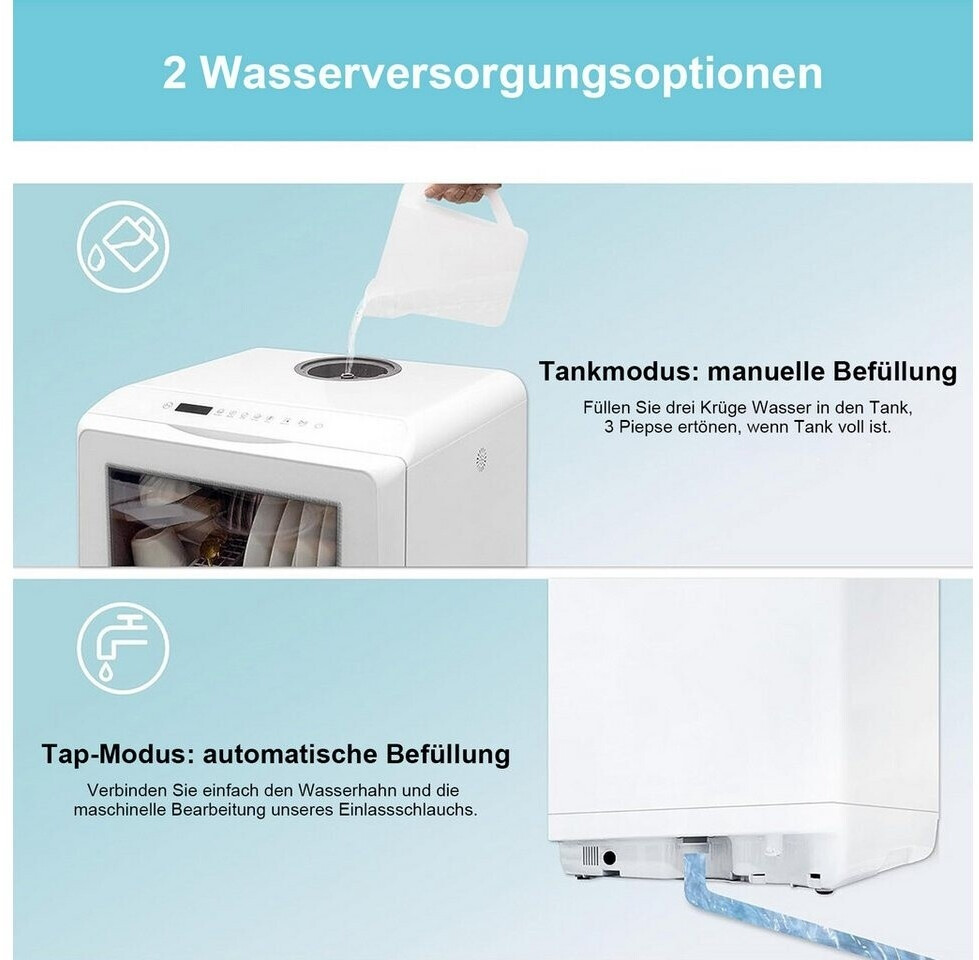 2 Wasserversorgungsoptionen

Tankmodus: manuelle Befüllung

Füllen Sie drei Krüge Wasser in den Tank, 3 Piepse ertönen, wenn Tank voll ist.

Tap-Modus: automatische Befüllung

Verbinden Sie einfach den Wasserhahn und die maschinelle Bearbeitung unseres Einlassschlauchs.