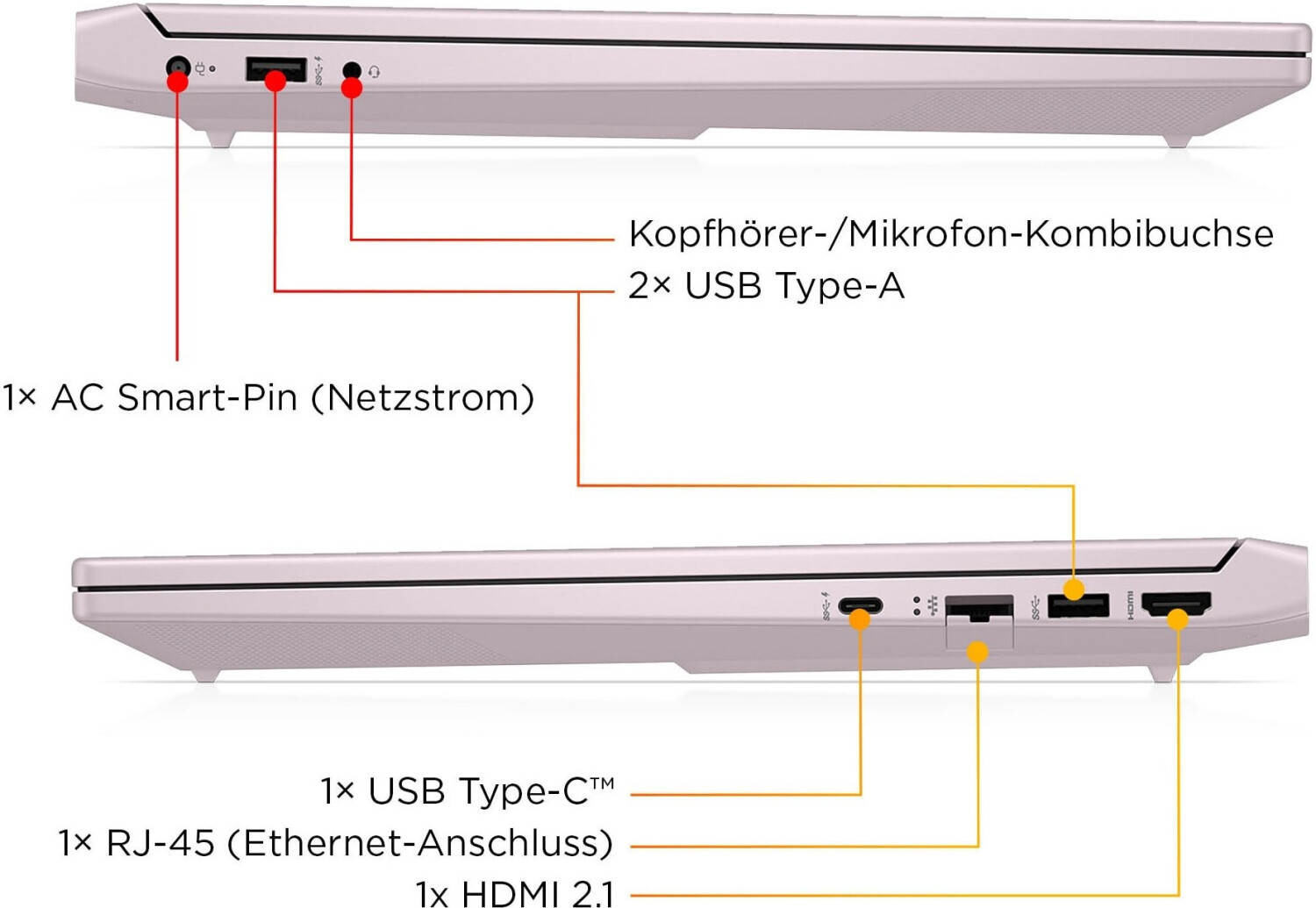 Kopfhörer-/Mikrofon-Kombibuchse
2× USB Type-A
1× AC Smart-Pin (Netzstrom)
HDMI
1× USB Type-C™
1× RJ-45 (Ethernet-Anschluss)
1x HDMI 2.1