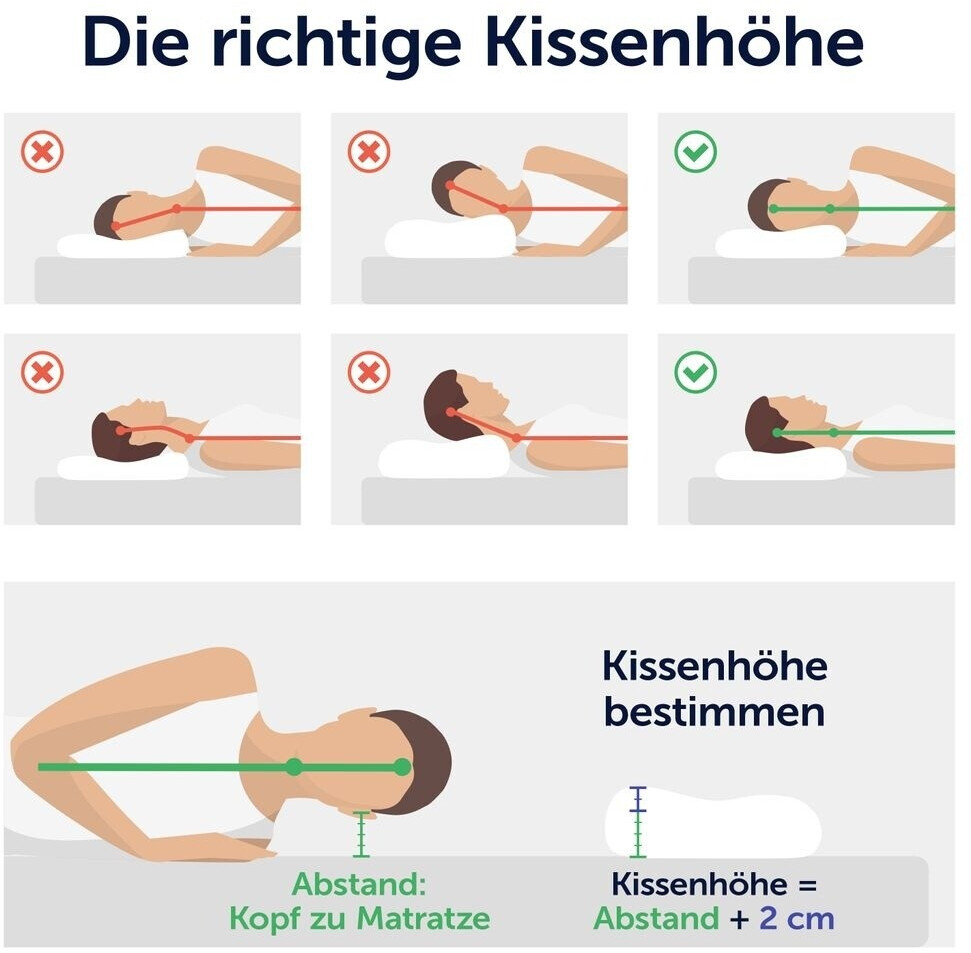 Die richtige Kissenhöhe

Kissenhöhe bestimmen

Abstand: Kopf zu Matratze

Kissenhöhe = Abstand + 2 cm