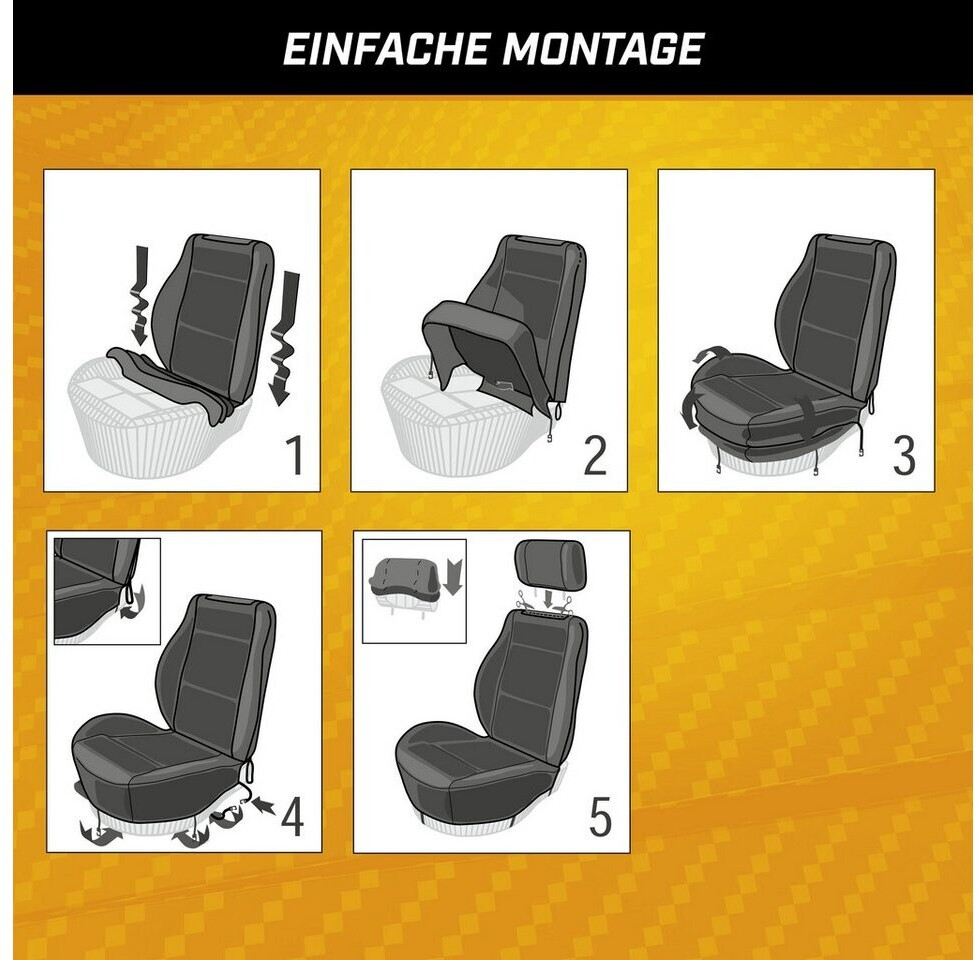 EINFACHE MONTAGE

1

2

3

4

5