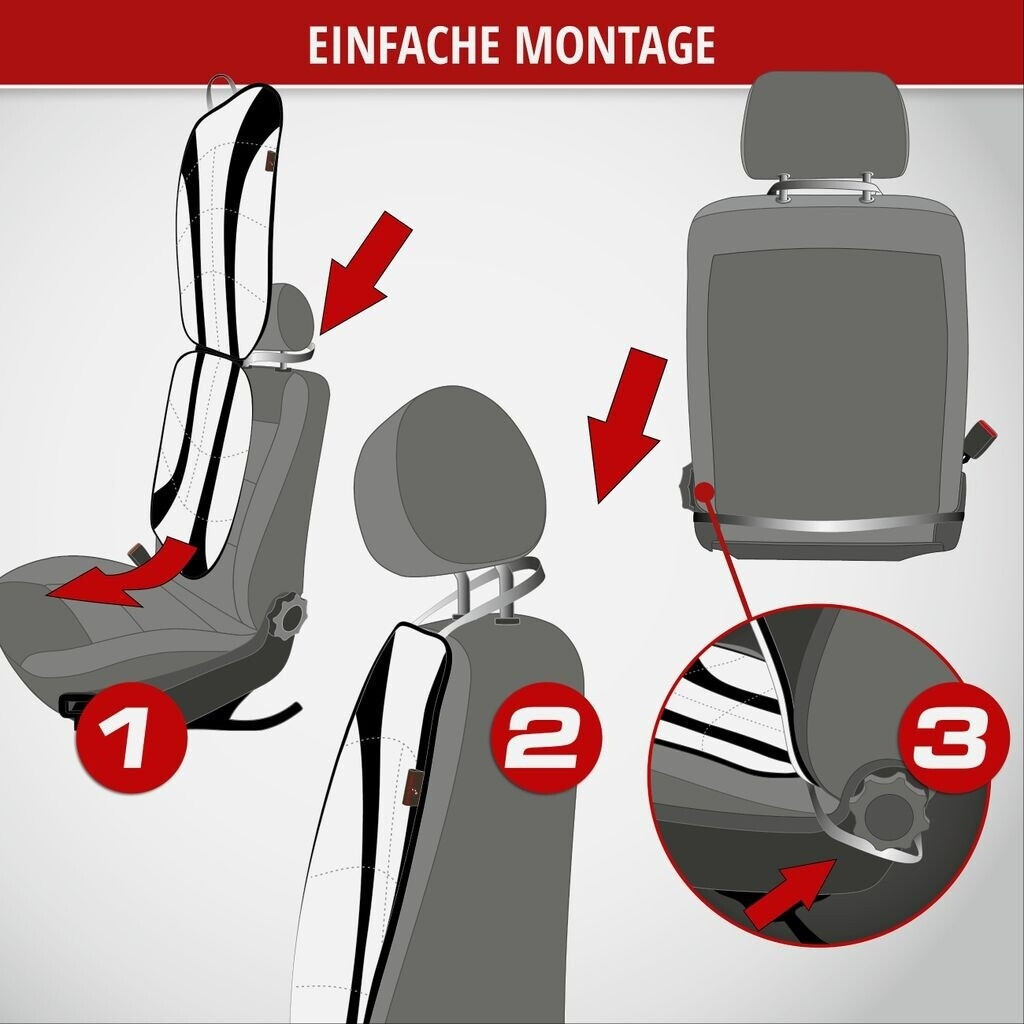 EINFACHE MONTAGE

1

2

3