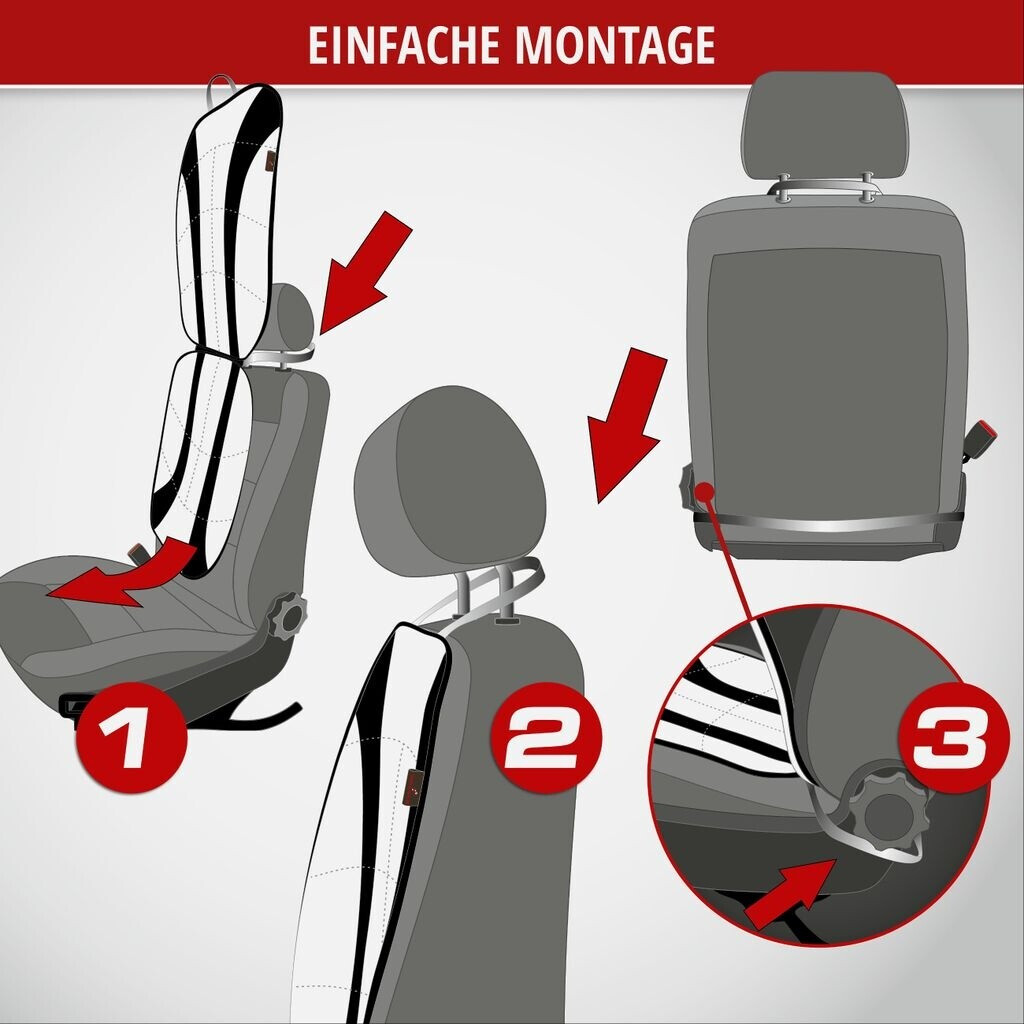 EINFACHE MONTAGE

1

2

3