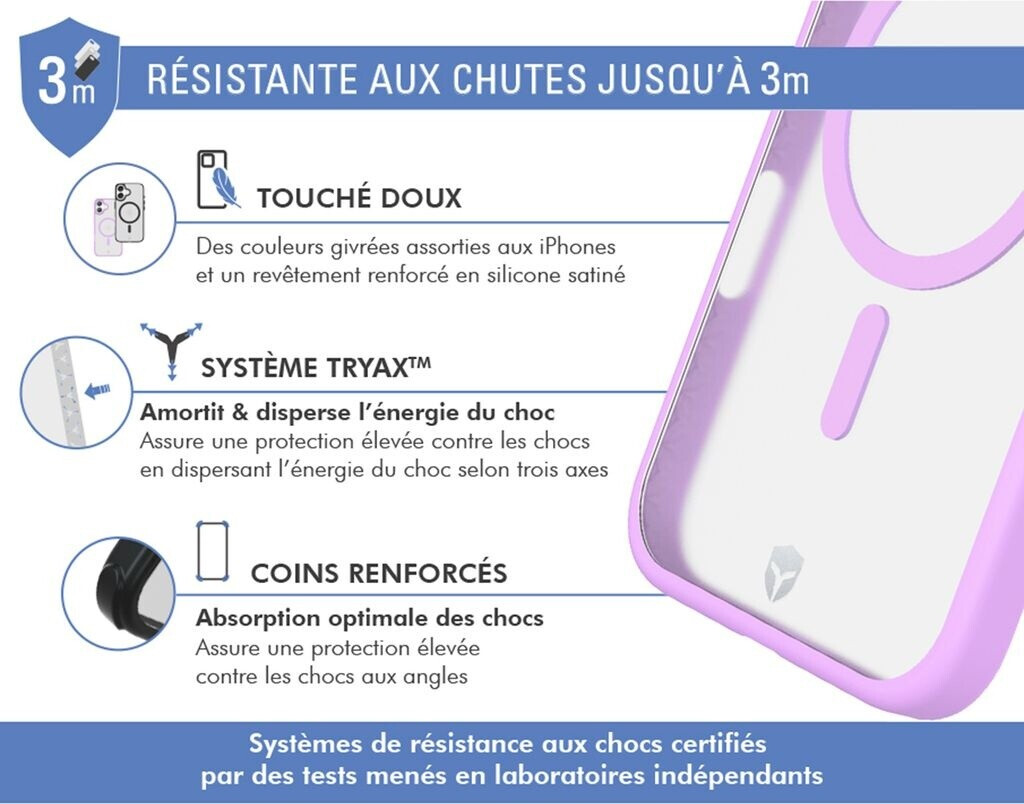 3m

RÉSISTANTE AUX CHUTES JUSQU'À 3m

TOUCHÉ DOUX

Des couleurs givrées assorties aux iPhones et un revêtement renforcé en silicone satiné

SYSTÈME TRYAX™

Amortit & disperse l'énergie du choc

Assure une protection élevée contre les chocs en dispersant l'énergie du choc selon trois axes

COINS RENFORCÉS

Absorption optimale des chocs

Assure une protection élevée contre les chocs aux angles

Systèmes de résistance aux chocs certifiés par des tests menés en laboratoires indépendants