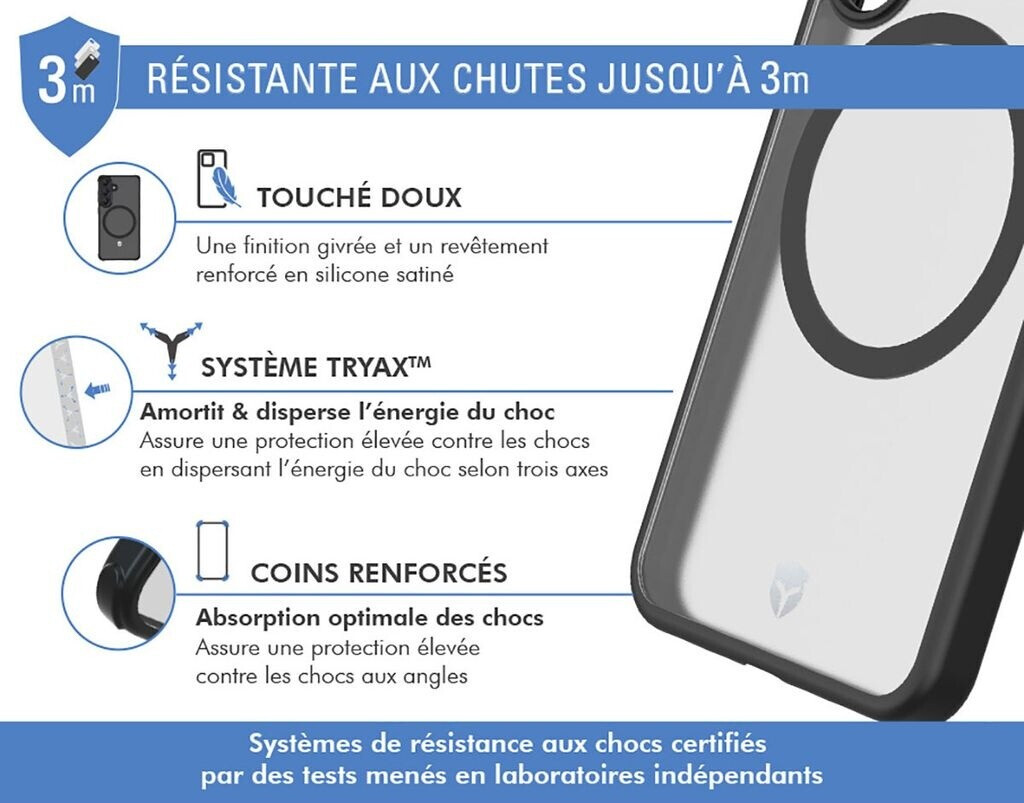 3m

RÉSISTANTE AUX CHUTES JUSQU'À 3m

TOUCHÉ DOUX

Une finition givrée et un revêtement renforcé en silicone satiné

SYSTÈME TRYAX™

Amortit & disperse l'énergie du choc

Assure une protection élevée contre les chocs en dispersant l'énergie du choc selon trois axes

COINS RENFORCÉS

Absorption optimale des chocs

Assure une protection élevée contre les chocs aux angles

Systèmes de résistance aux chocs certifiés par des tests menés en laboratoires indépendants