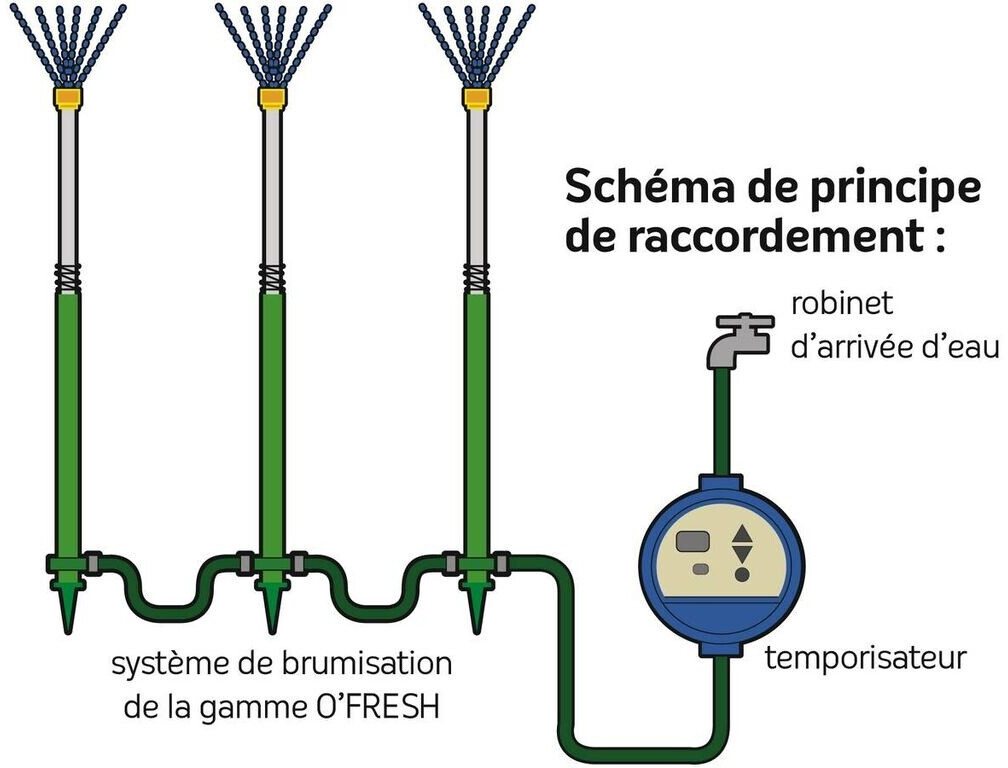 Schéma de principe de raccordement :

robinet d'arrivée d'eau

temporisateur

système de brumisation de la gamme O'FRESH