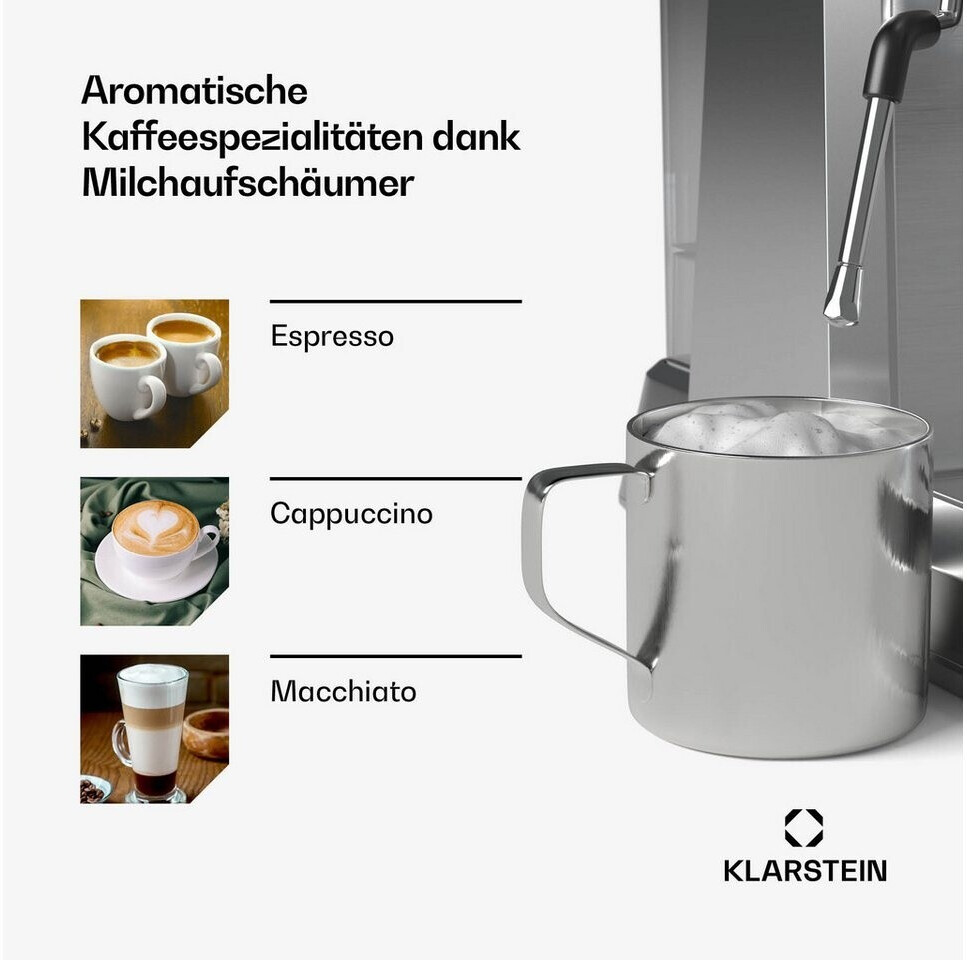 Aromatische Kaffeespezialitäten dank Milchaufschäumer

Espresso

Cappuccino

Macchiato

KLARSTEIN