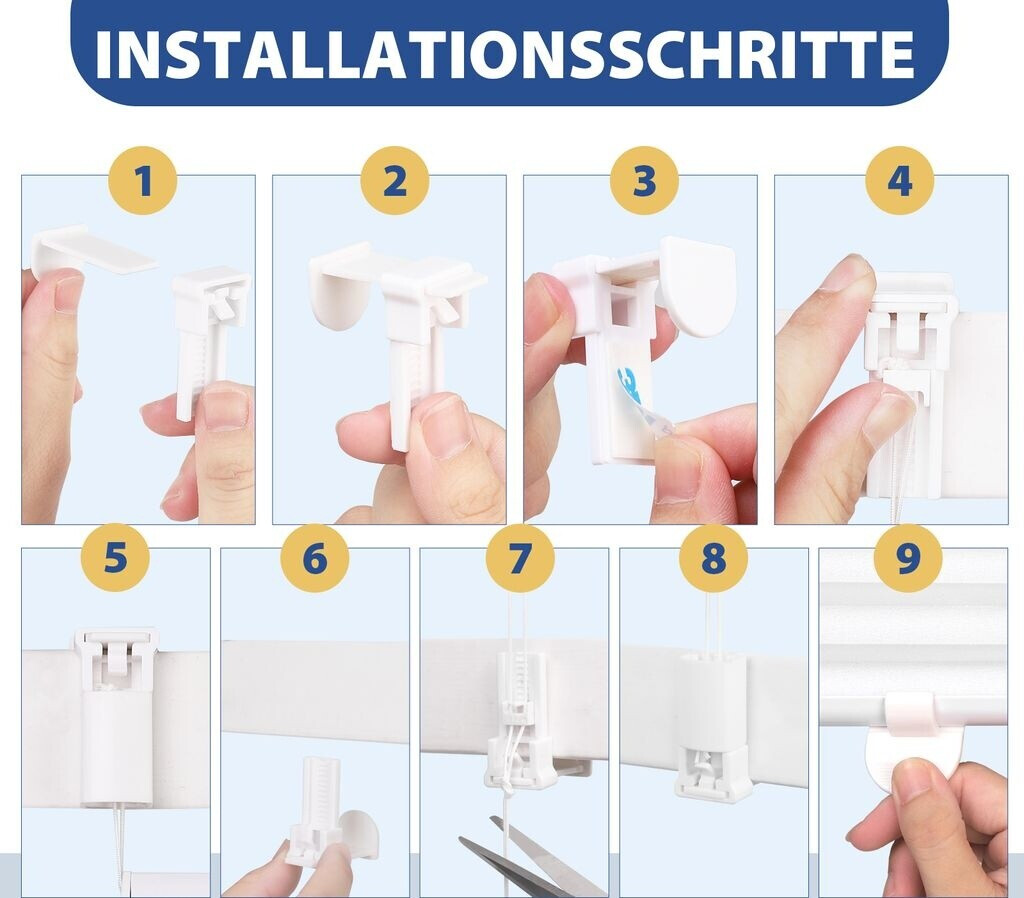 INSTALLATIONSSCHRITTE

1

2

3

4

5

6

7

8

9