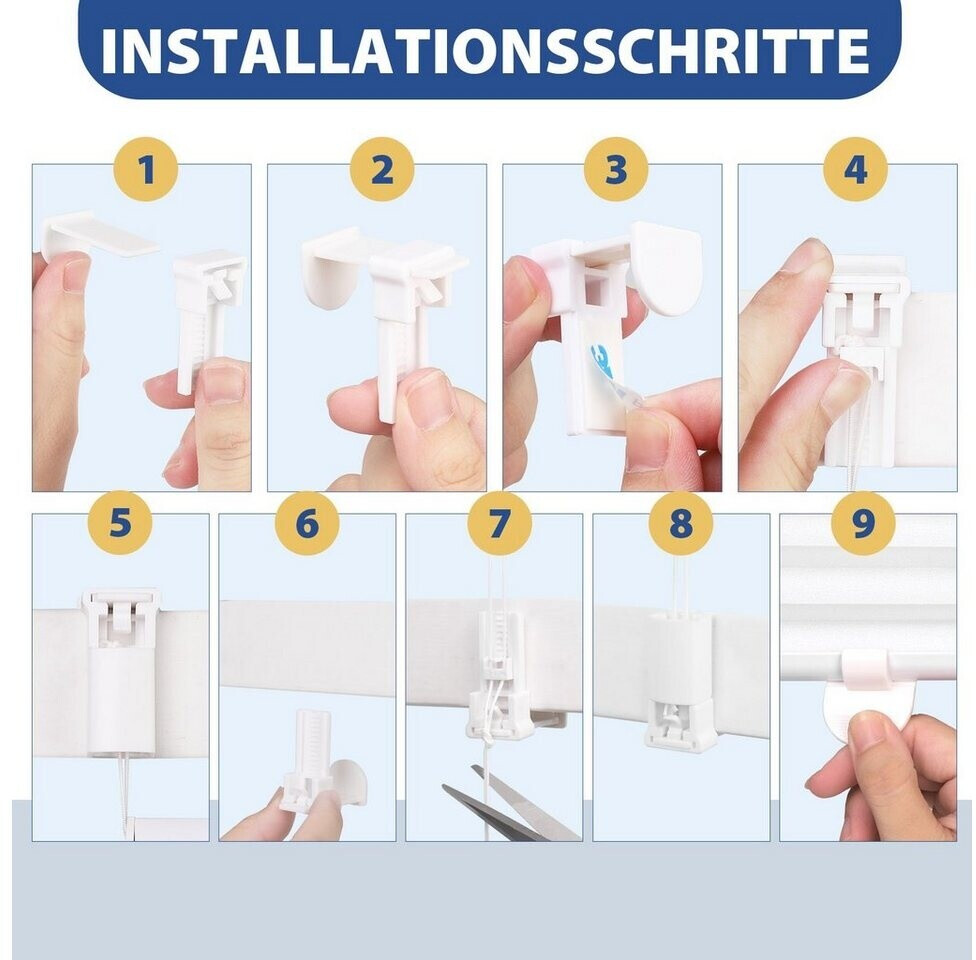 INSTALLATIONSSCHRITTE

1

2

3

4

5

6

7

8

9