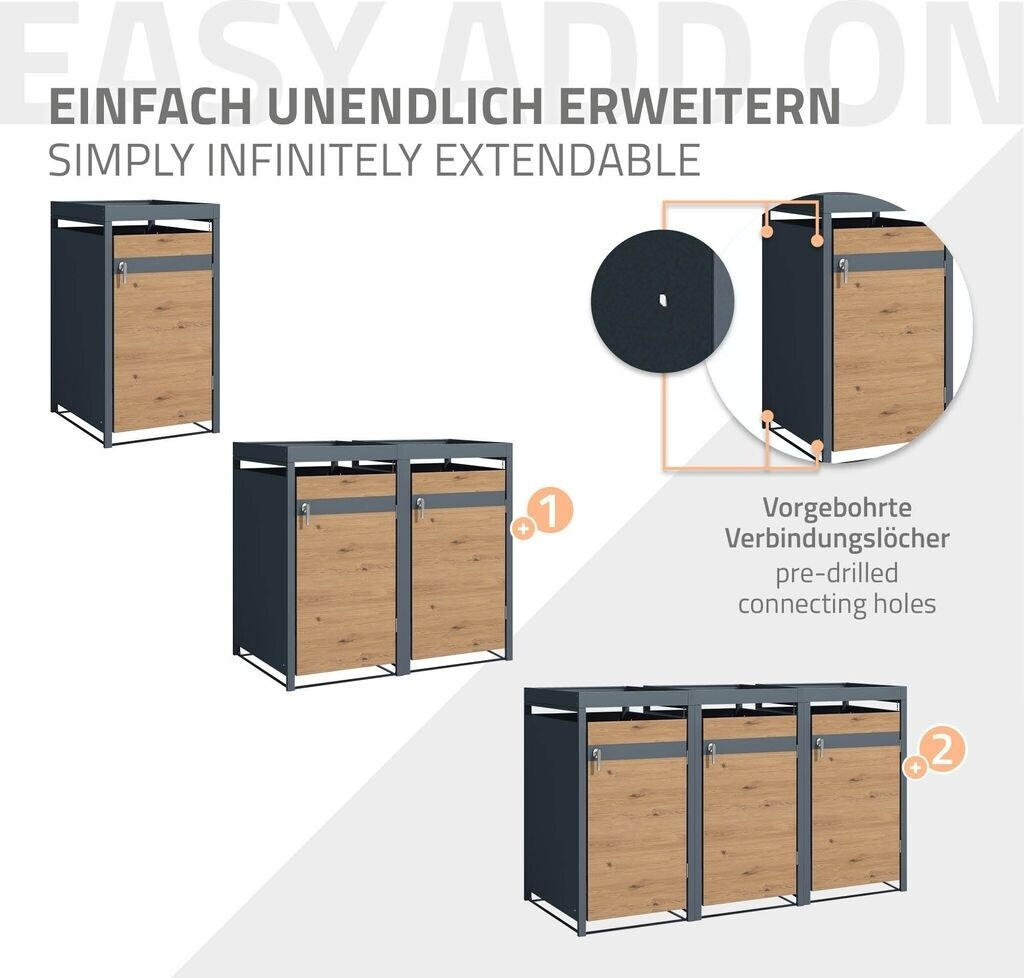 EASY ADD ON

EINFACH UNENDLICH ERWEITERN
SIMPLY INFINITELY EXTENDABLE

+1

Vorgebohrte Verbindungslöcher
pre-drilled connecting holes

+2