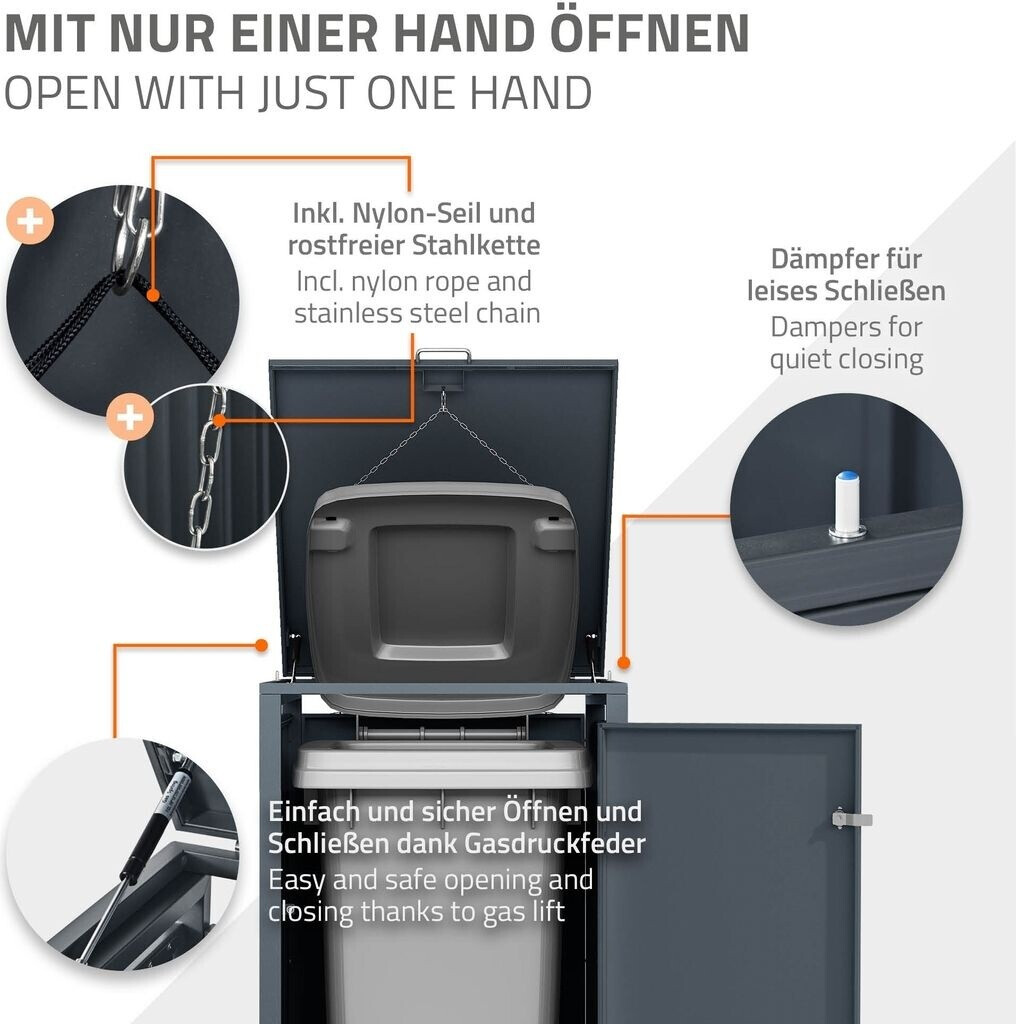 MIT NUR EINER HAND ÖFFNEN
OPEN WITH JUST ONE HAND

Inkl. Nylon-Seil und rostfreier Stahlkette
Incl. nylon rope and stainless steel chain

Dämpfer für leises Schließen
Dampers for quiet closing

Einfach und sicher Öffnen und Schließen dank Gasdruckfeder
Easy and safe opening and closing thanks to gas lift