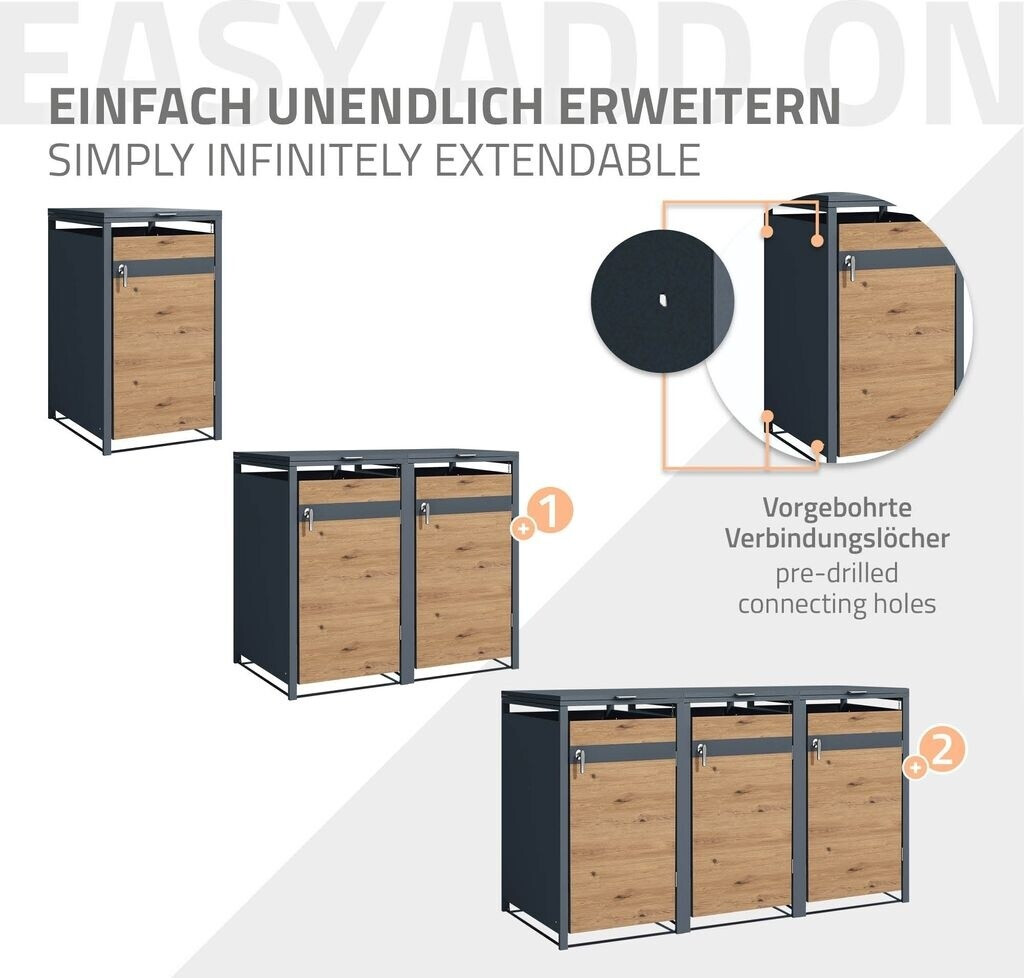 EASY ADD ON

EINFACH UNENDLICH ERWEITERN
SIMPLY INFINITELY EXTENDABLE

+1

Vorgebohrte Verbindungslöcher
pre-drilled connecting holes

+2