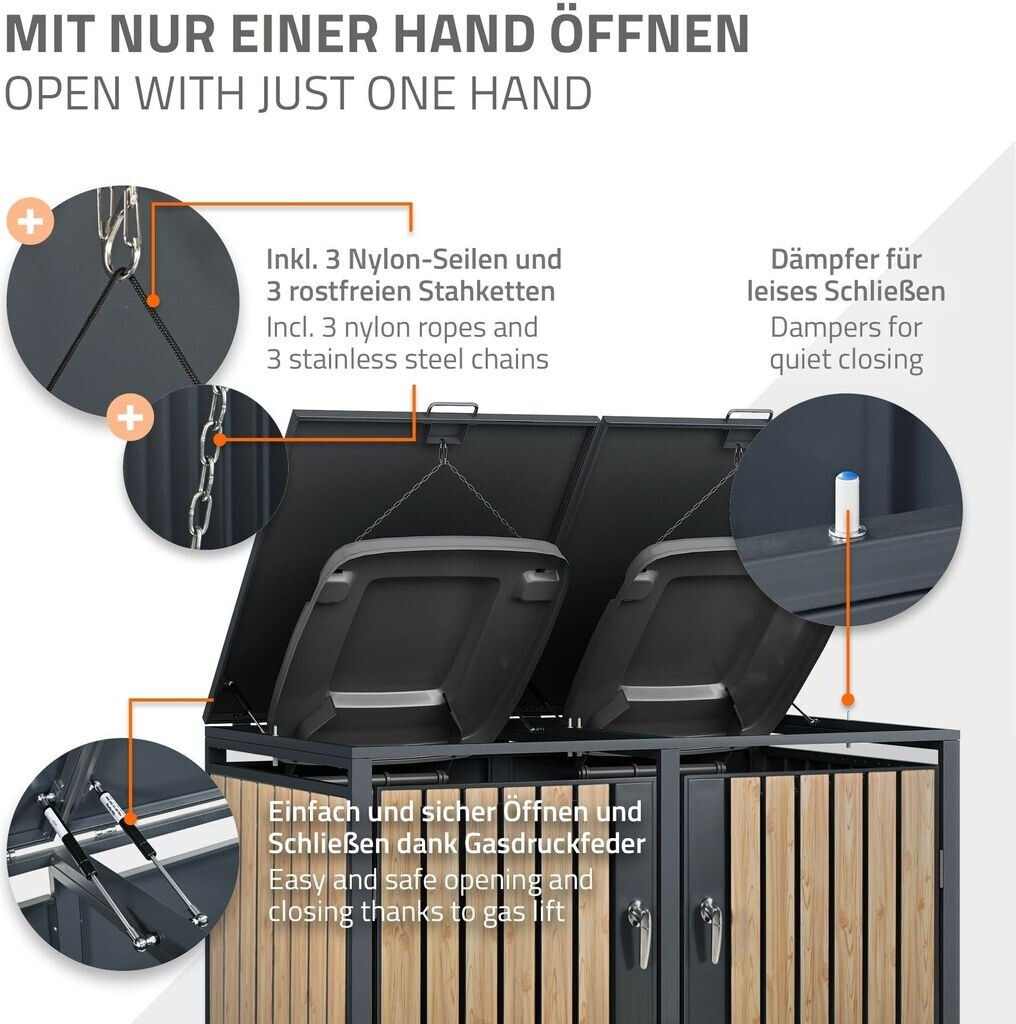 MIT NUR EINER HAND ÖFFNEN
OPEN WITH JUST ONE HAND

Inkl. 3 Nylon-Seilen und 3 rostfreien Stahketten
Incl. 3 nylon ropes and 3 stainless steel chains

Dämpfer für leises Schließen
Dampers for quiet closing

Einfach und sicher Öffnen und Schließen dank Gasdruckfeder
Easy and safe opening and closing thanks to gas lift