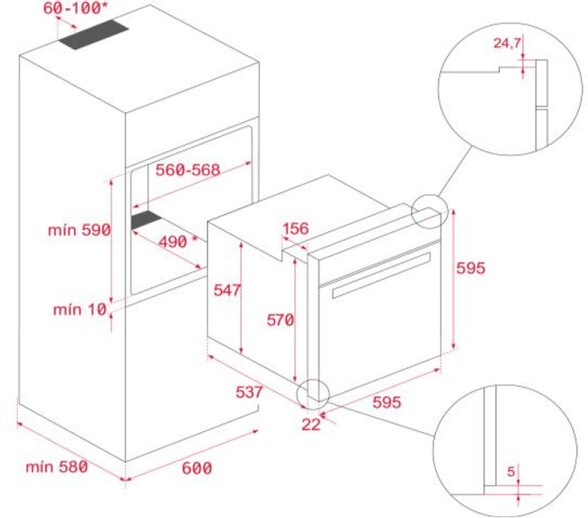 60-100*
24,7
560-568
mín 590
490 *
156
595
547
570
mín 10
537
595
22
mín 580
600
5