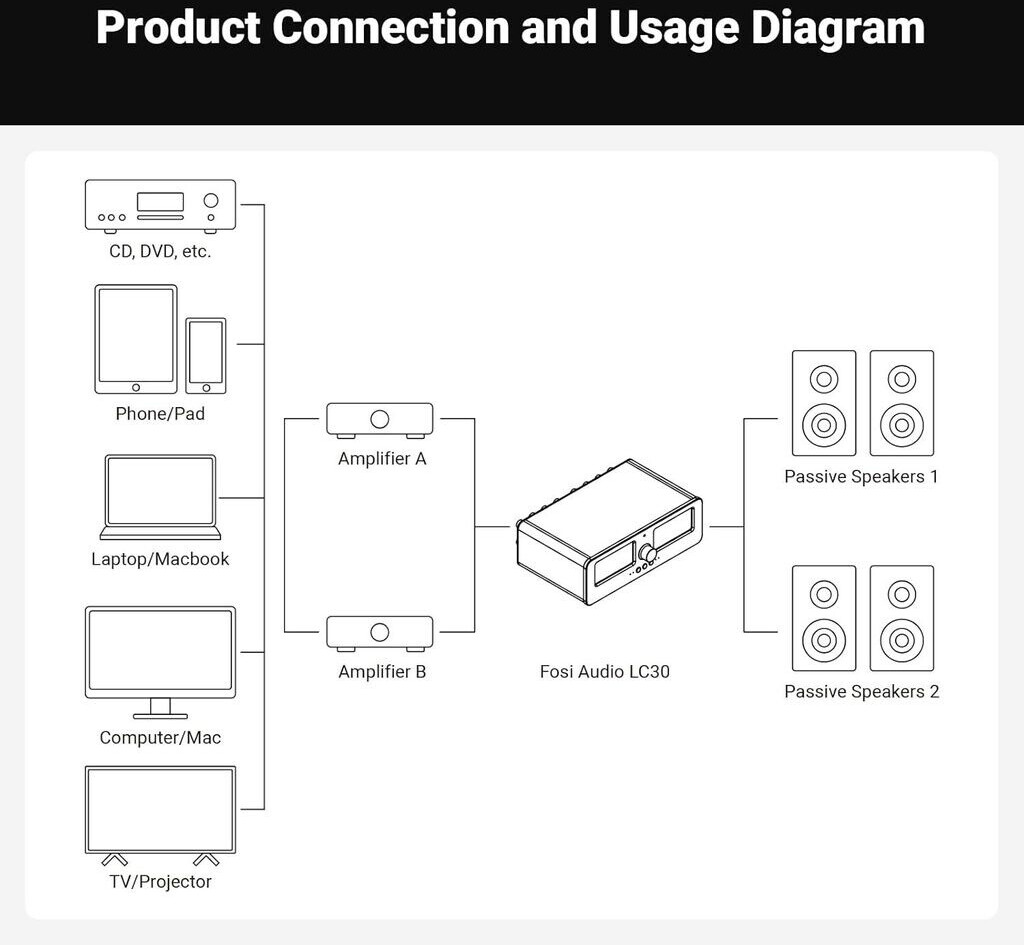 Product Connection and Usage Diagram

CD, DVD, etc.

Phone/Pad

Laptop/Macbook

Computer/Mac

TV/Projector

Amplifier A

Amplifier B

Fosi Audio LC30

Passive Speakers 1

Passive Speakers 2