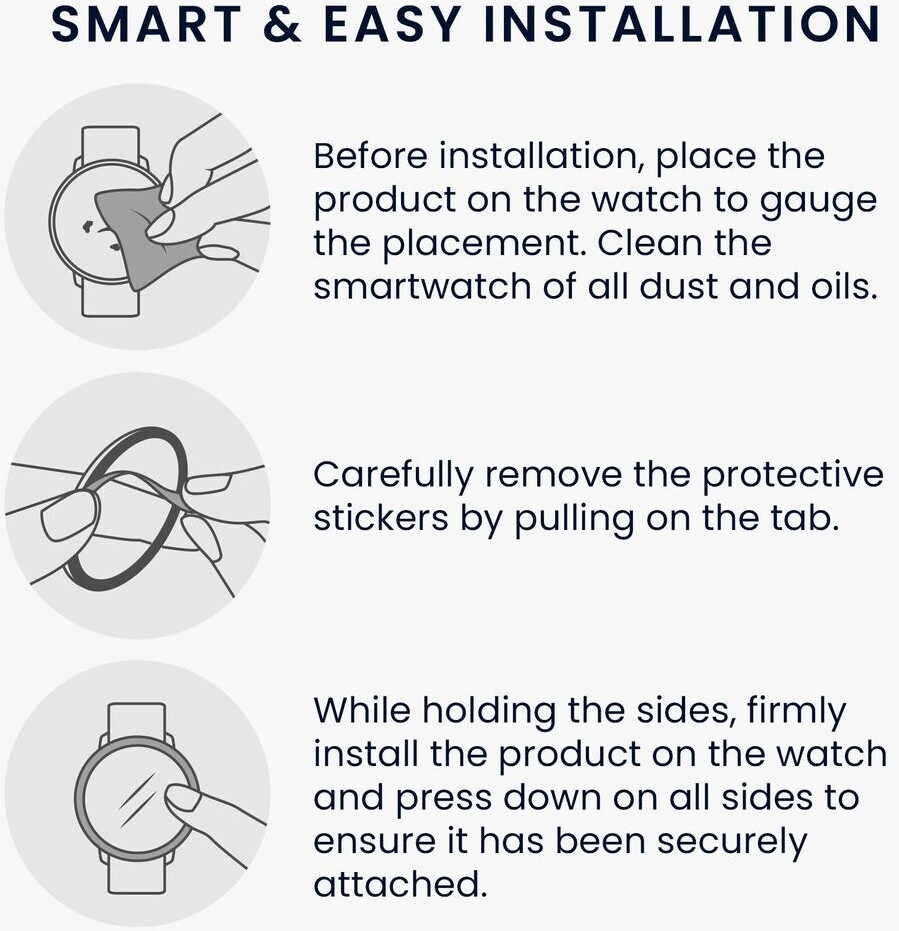 SMART & EASY INSTALLATION

Before installation, place the product on the watch to gauge the placement. Clean the smartwatch of all dust and oils.

Carefully remove the protective stickers by pulling on the tab.

While holding the sides, firmly install the product on the watch and press down on all sides to ensure it has been securely attached.