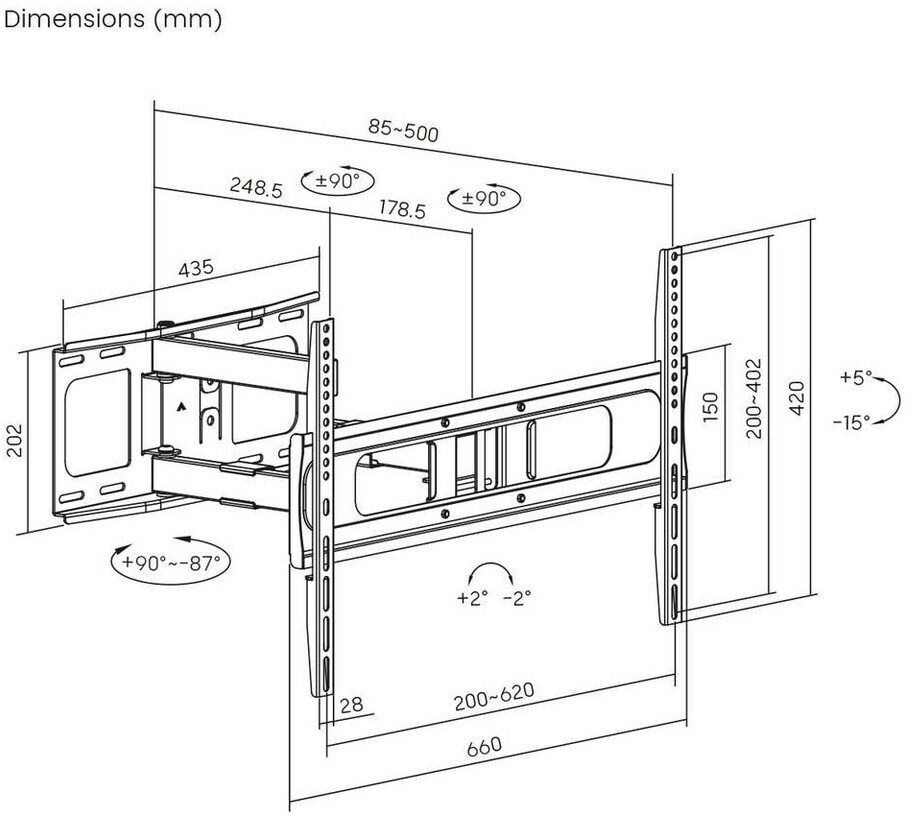 Dimensions (mm)

85~500

248.5

±90°

178.5

±90°

435

202

150

200~402

420

+5°

-15°

+90°~-87°

+2° -2°

28

200~620

660