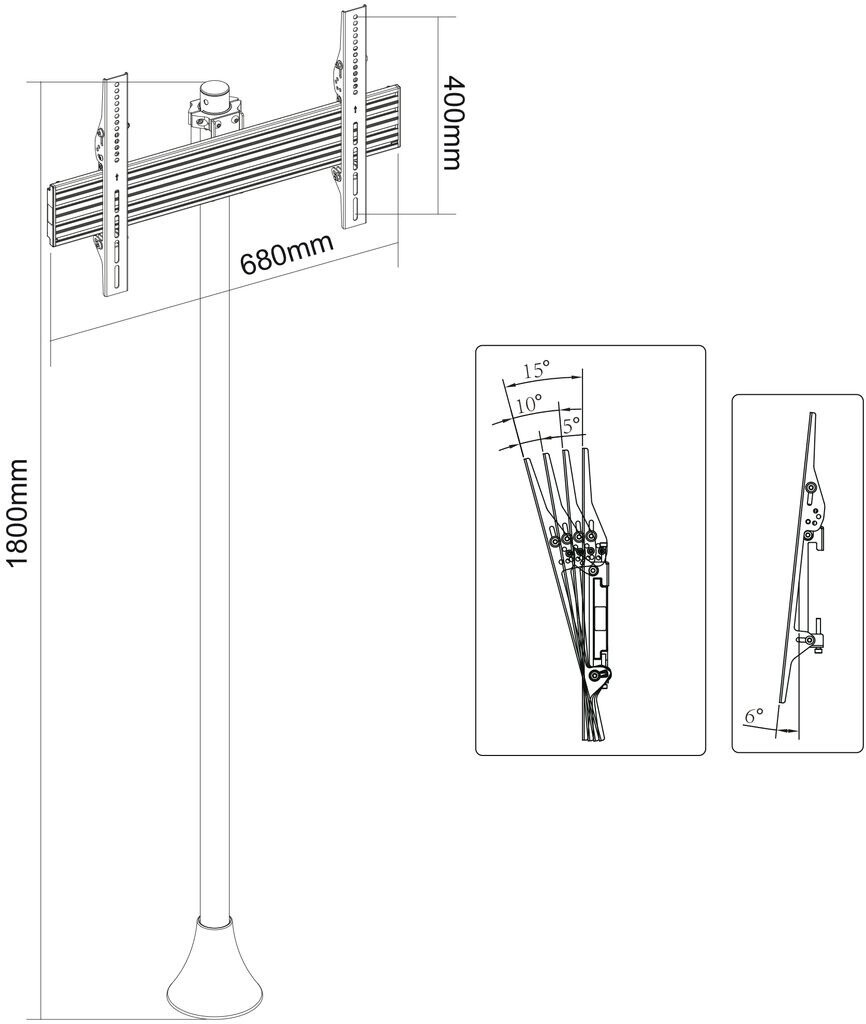 400mm

680mm

1800mm

15°

10°

5°

6°