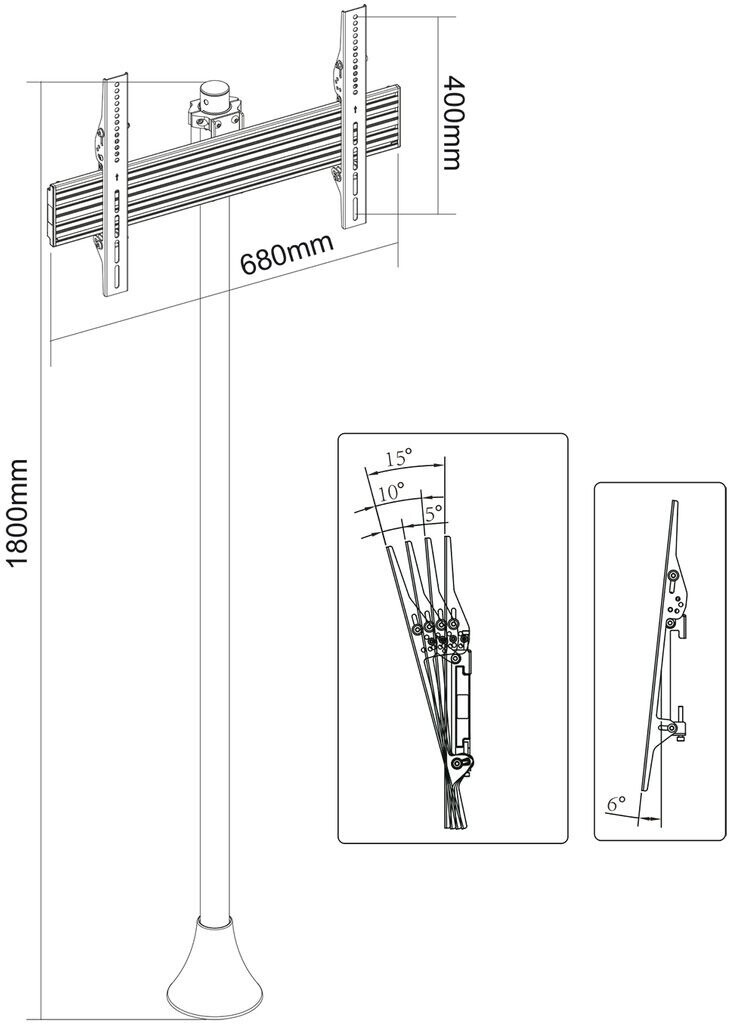 400mm

680mm

1800mm

15°
10°
5°

6°