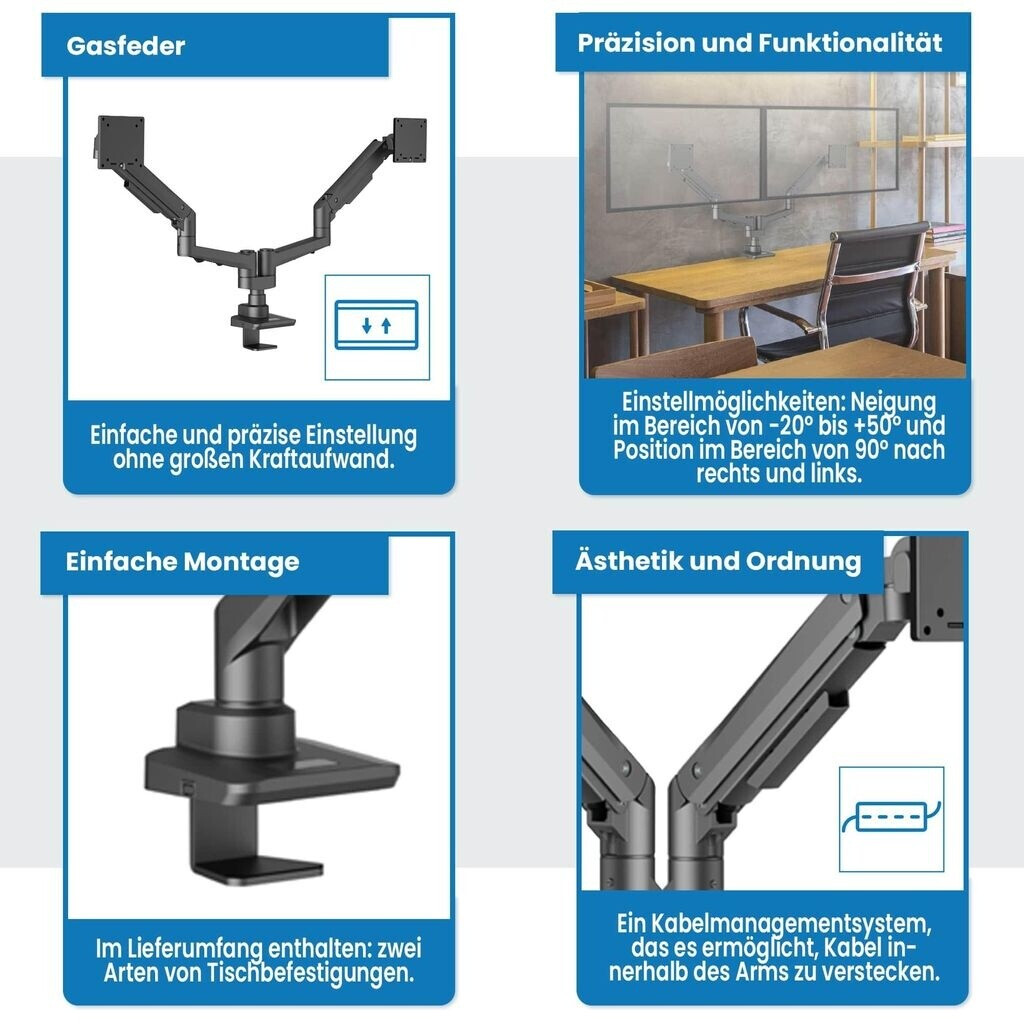 Gasfeder

Einfache und präzise Einstellung ohne großen Kraftaufwand.

Präzision und Funktionalität

Einstellmöglichkeiten: Neigung im Bereich von -20° bis +50° und Position im Bereich von 90° nach rechts und links.

Einfache Montage

Im Lieferumfang enthalten: zwei Arten von Tischbefestigungen.

Ästhetik und Ordnung

Ein Kabelmanagementsystem, das es ermöglicht, Kabel innerhalb des Arms zu verstecken.