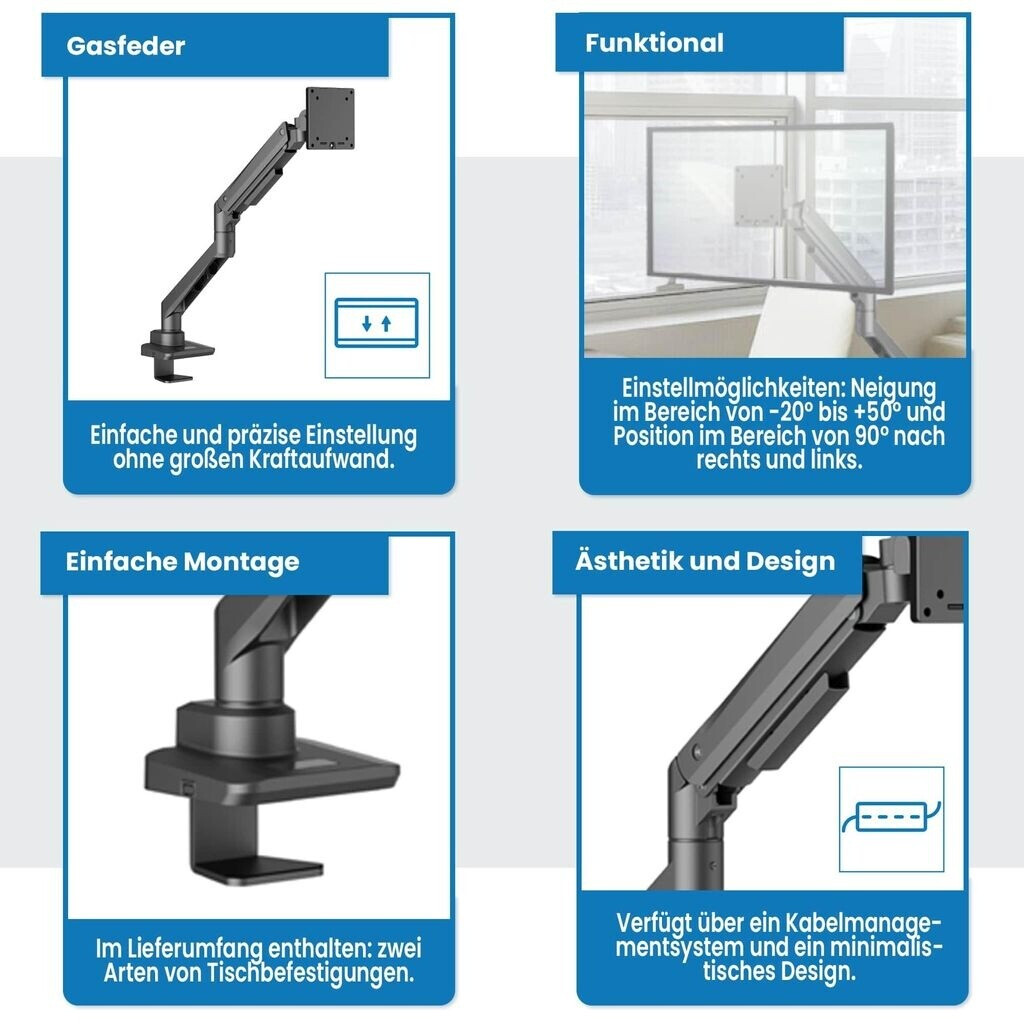 Gasfeder

Einfache und präzise Einstellung ohne großen Kraftaufwand.

Funktional

Einstellmöglichkeiten: Neigung im Bereich von -20° bis +50° und Position im Bereich von 90° nach rechts und links.

Einfache Montage

Im Lieferumfang enthalten: zwei Arten von Tischbefestigungen.

Ästhetik und Design

Verfügt über ein Kabelmanagementsystem und ein minimalistisches Design.