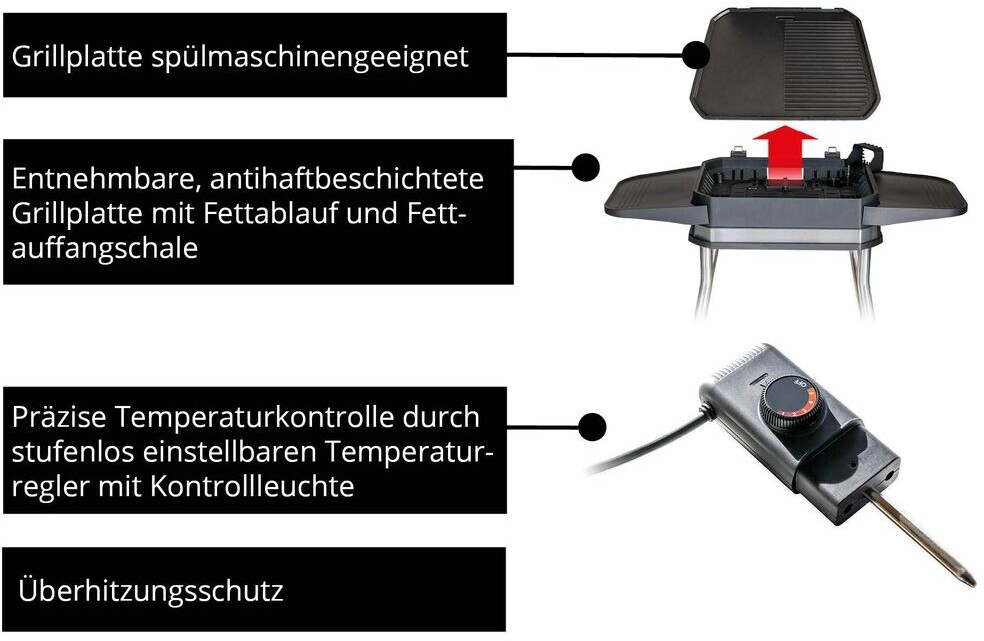 Grillplatte spülmaschinengeeignet

Entnehmbare, antihaftbeschichtete Grillplatte mit Fettablauf und Fettauffangschale

Präzise Temperaturkontrolle durch stufenlos einstellbaren Temperaturregler mit Kontrollleuchte

Überhitzungsschutz