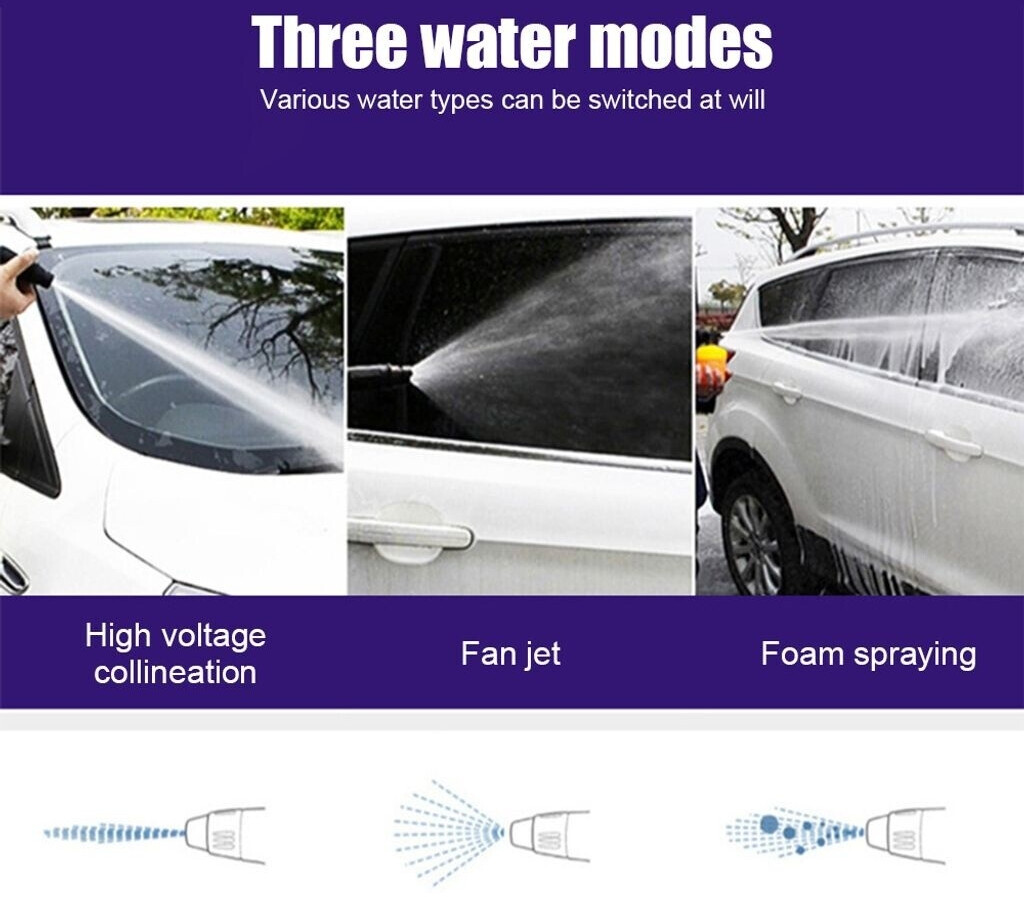 Three water modes

Various water types can be switched at will

High voltage collineation

Fan jet

Foam spraying