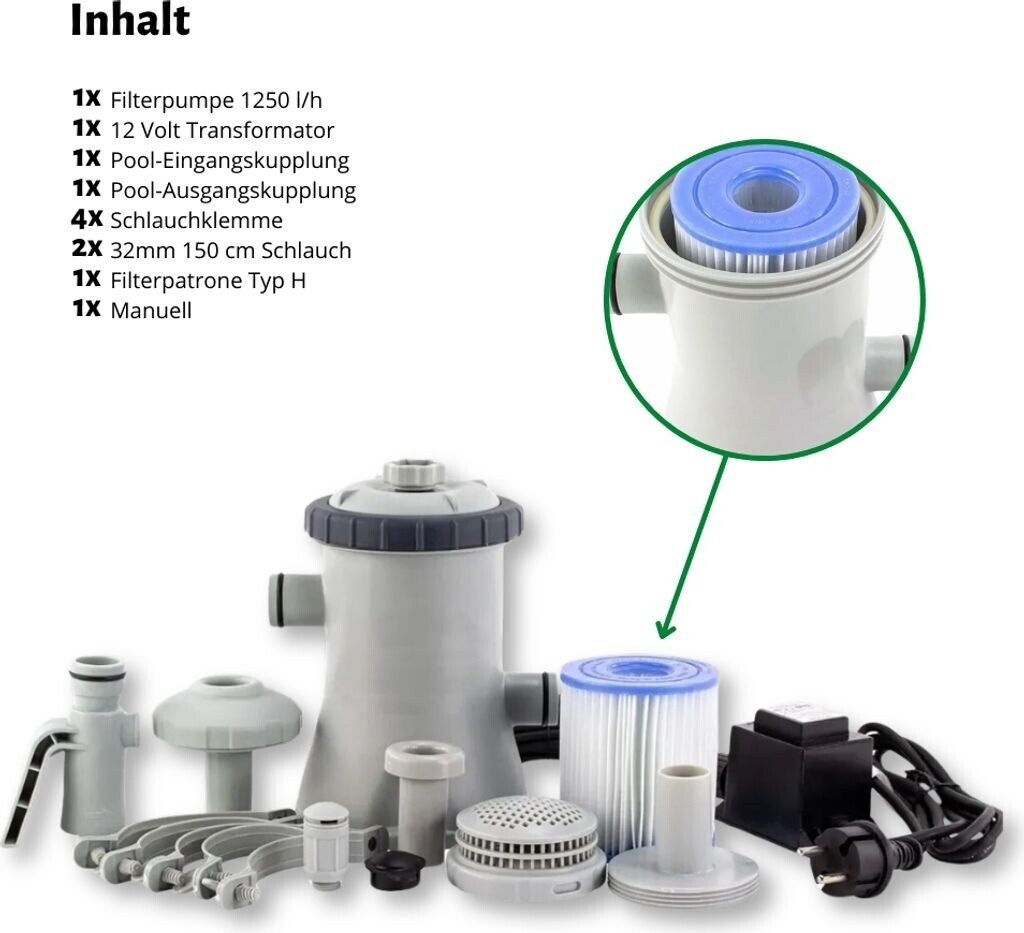 Inhalt

1X Filterpumpe 1250 l/h
1X 12 Volt Transformator
1X Pool-Eingangskupplung
1X Pool-Ausgangskupplung
4X Schlauchklemme
2X 32mm 150 cm Schlauch
1X Filterpatrone Typ H
1X Manuell