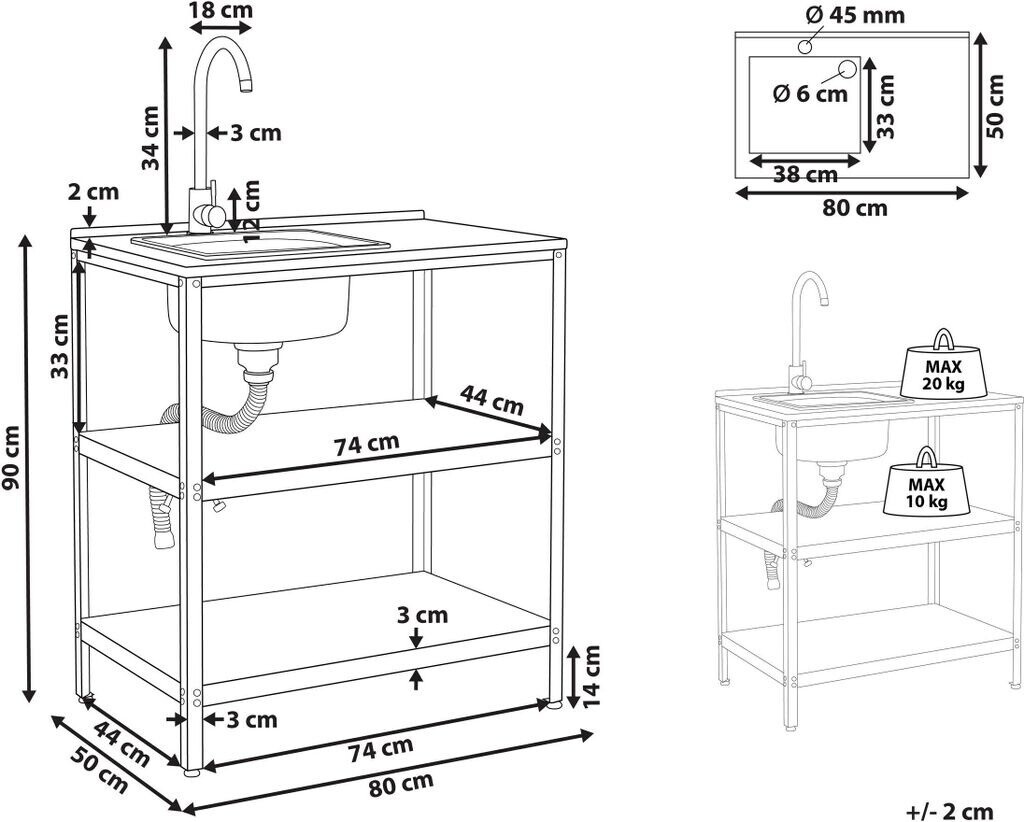 18 cm
34 cm
3 cm
2 cm
12 cm
33 cm
90 cm
44 cm
74 cm
3 cm
14 cm
3 cm
44 cm
50 cm
74 cm
80 cm

Ø 45 mm
Ø 6 cm
33 cm
50 cm
38 cm
80 cm

MAX
20 kg
MAX
10 kg

+/- 2 cm