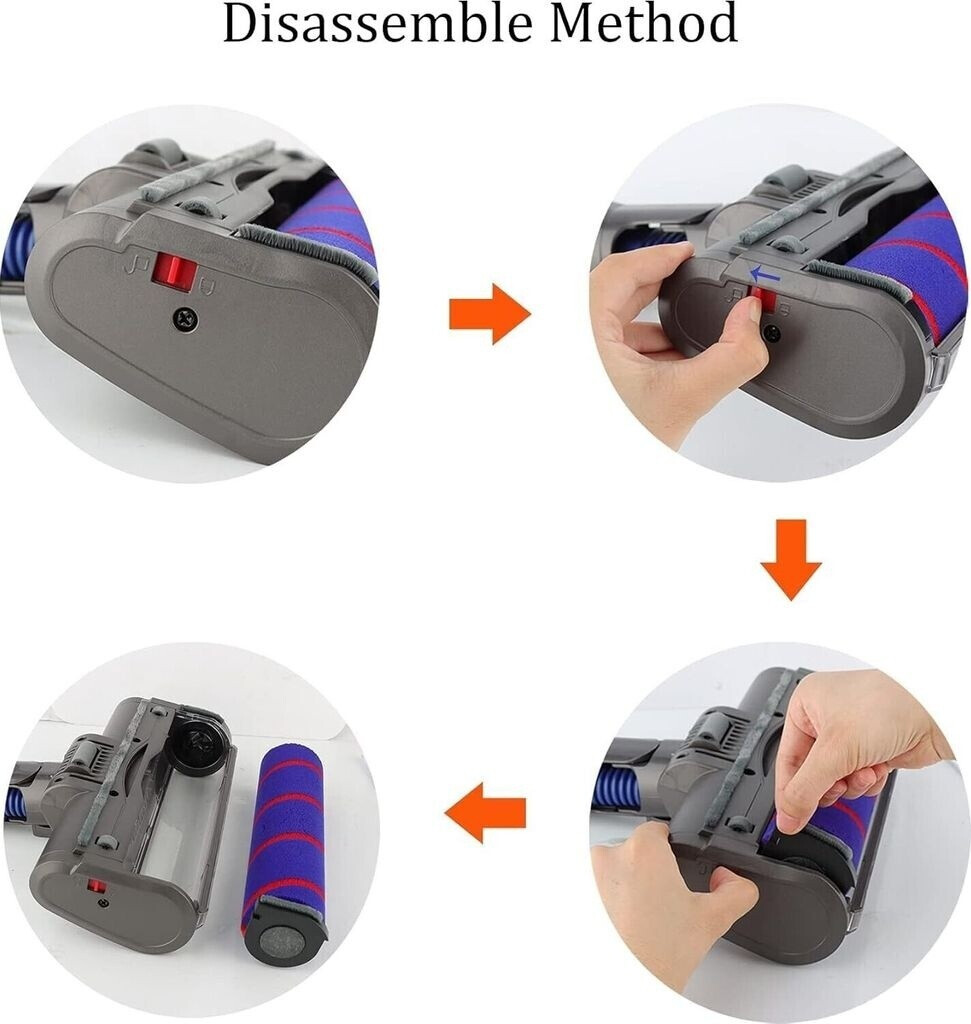 Disassemble Method