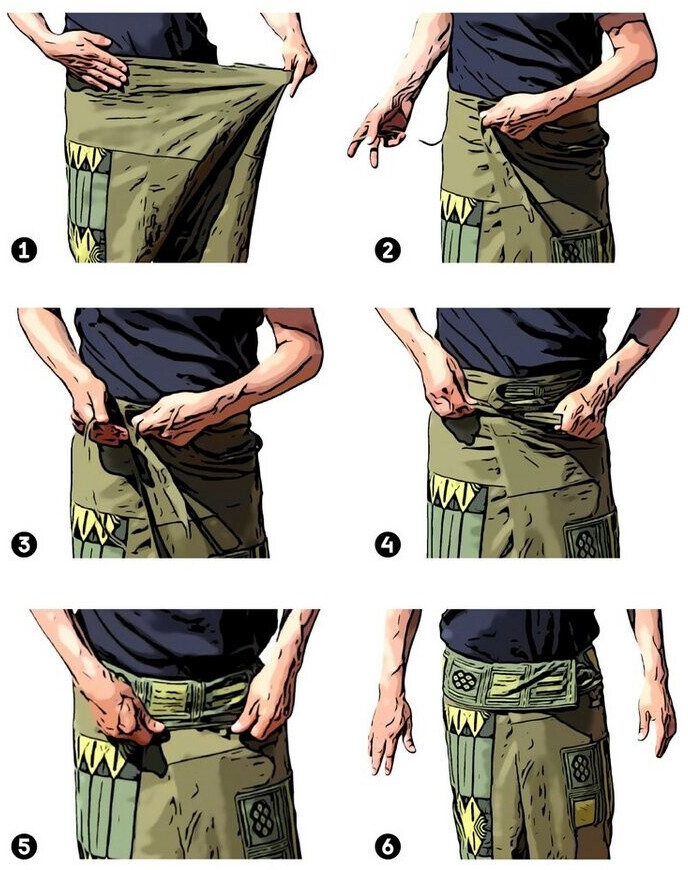 1
2
3
4
5
6