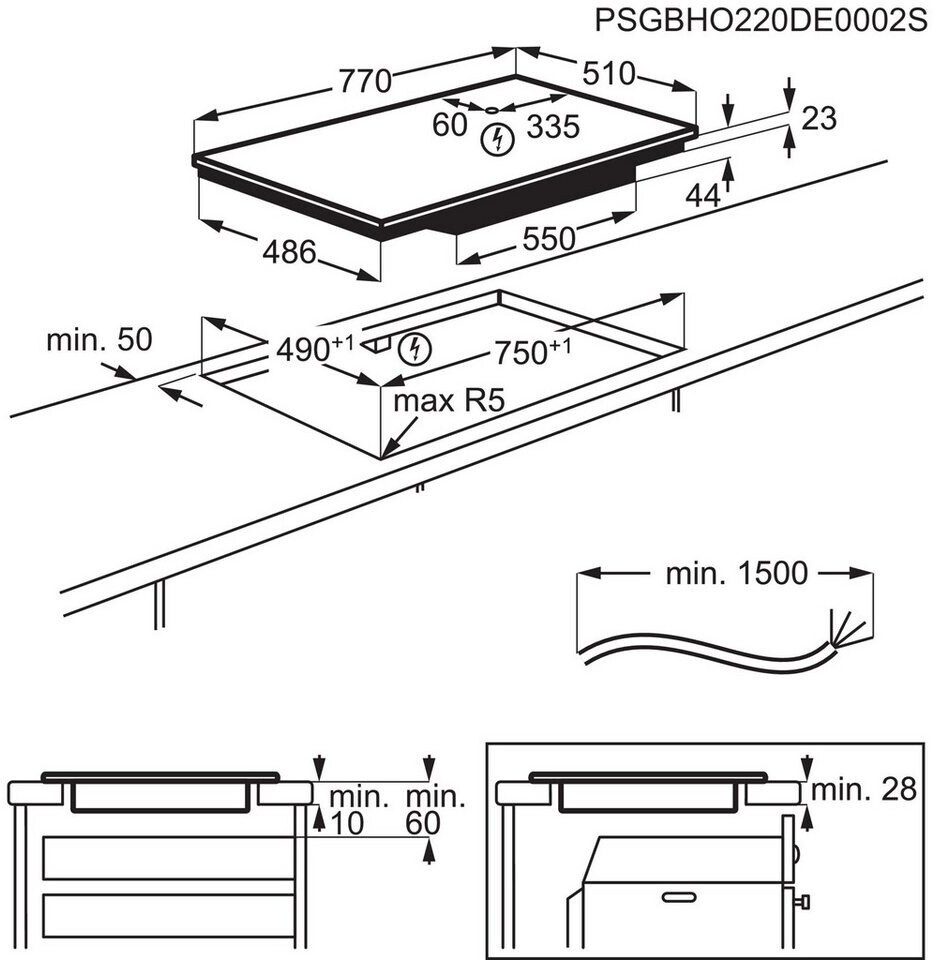 PSGBHO220DE0002S

770
510
60
335
23
44
486
550

min. 50
$490^{+1}$
$750^{+1}$
max R5

min. 1500

min.
10
min.
60

min. 28