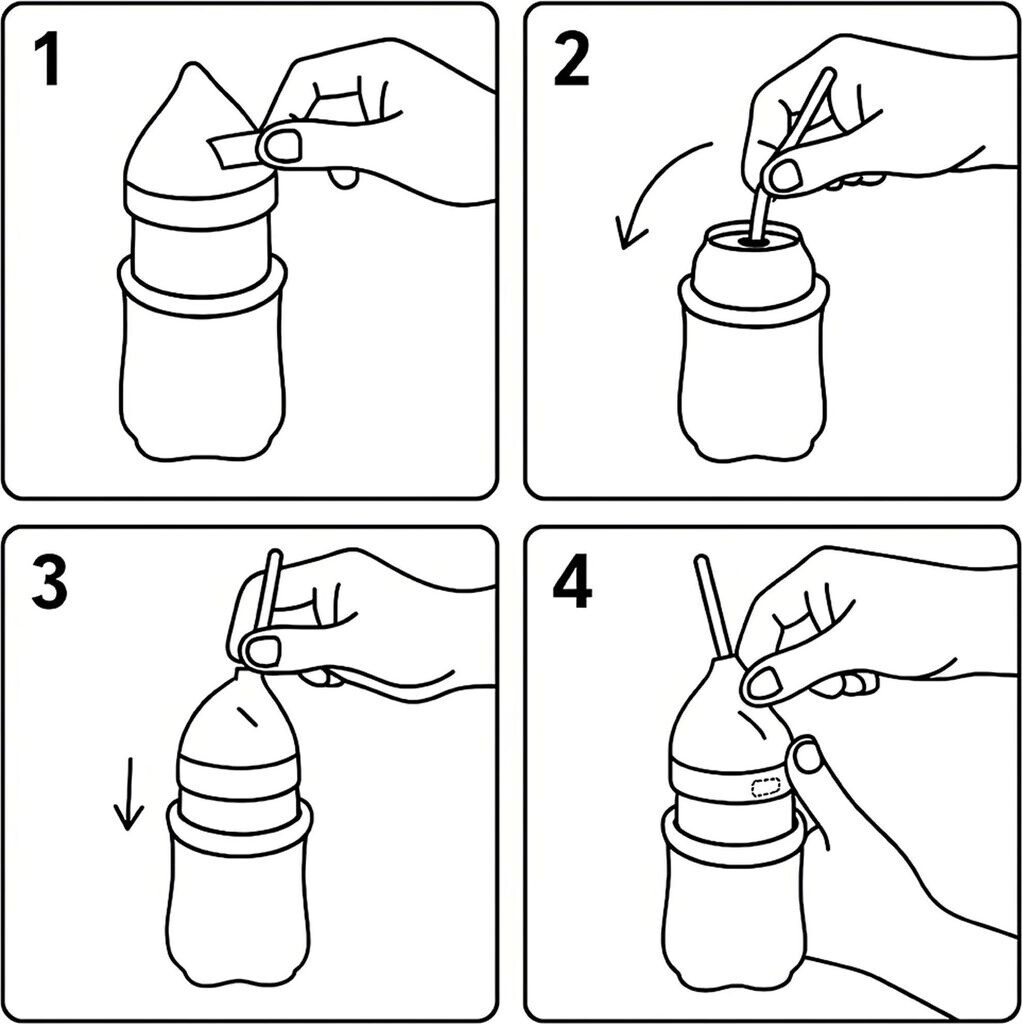 1

2

3

4