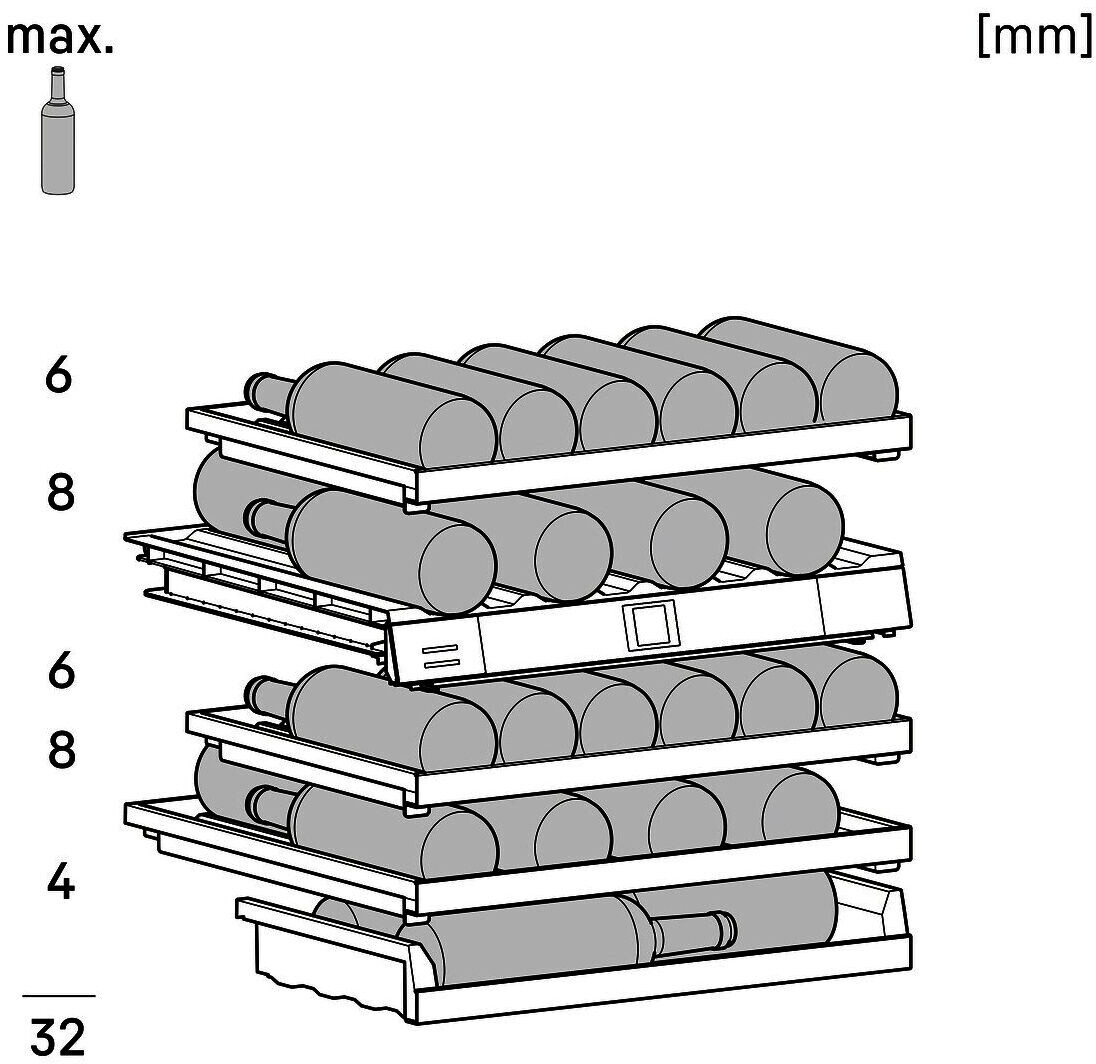 max.

[mm]

6

8

6

8

4

32