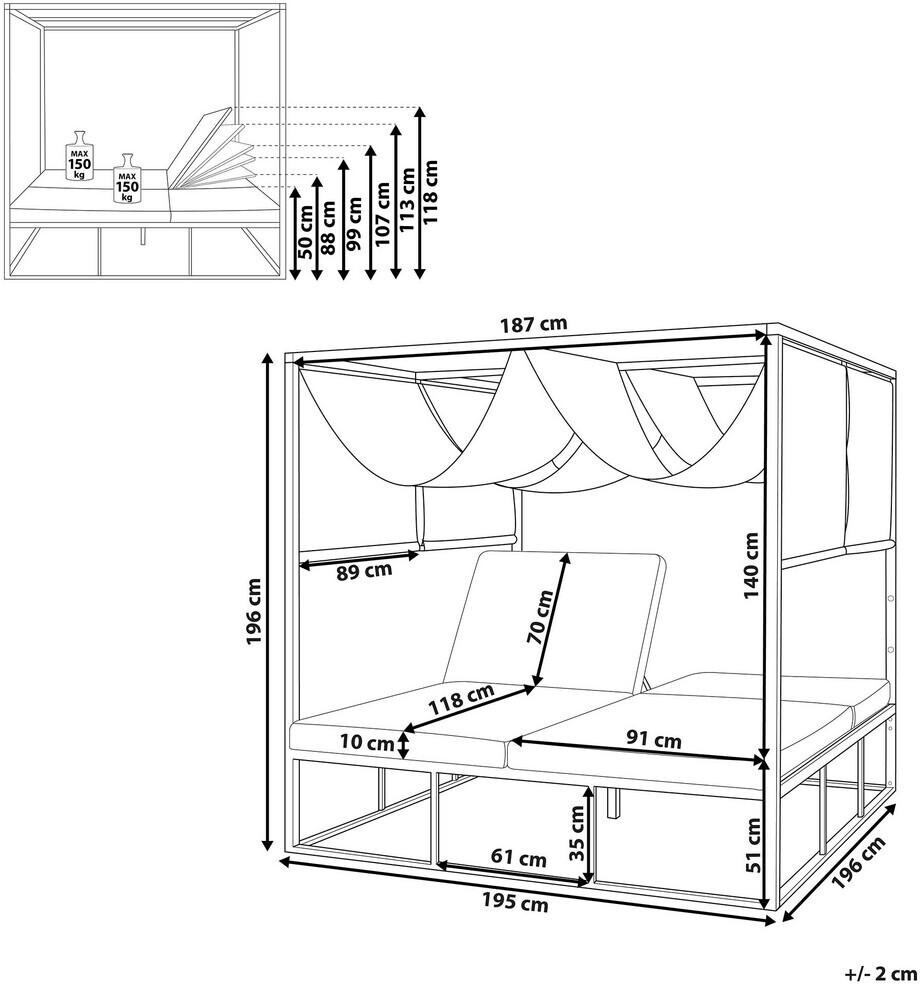 MAX 150 kg
MAX 150 kg
50 cm
88 cm
99 cm
107 cm
113 cm
118 cm

187 cm
196 cm
89 cm
140 cm
70 cm
118 cm
10 cm
91 cm
35 cm
61 cm
51 cm
195 cm
196 cm
+/- 2 cm