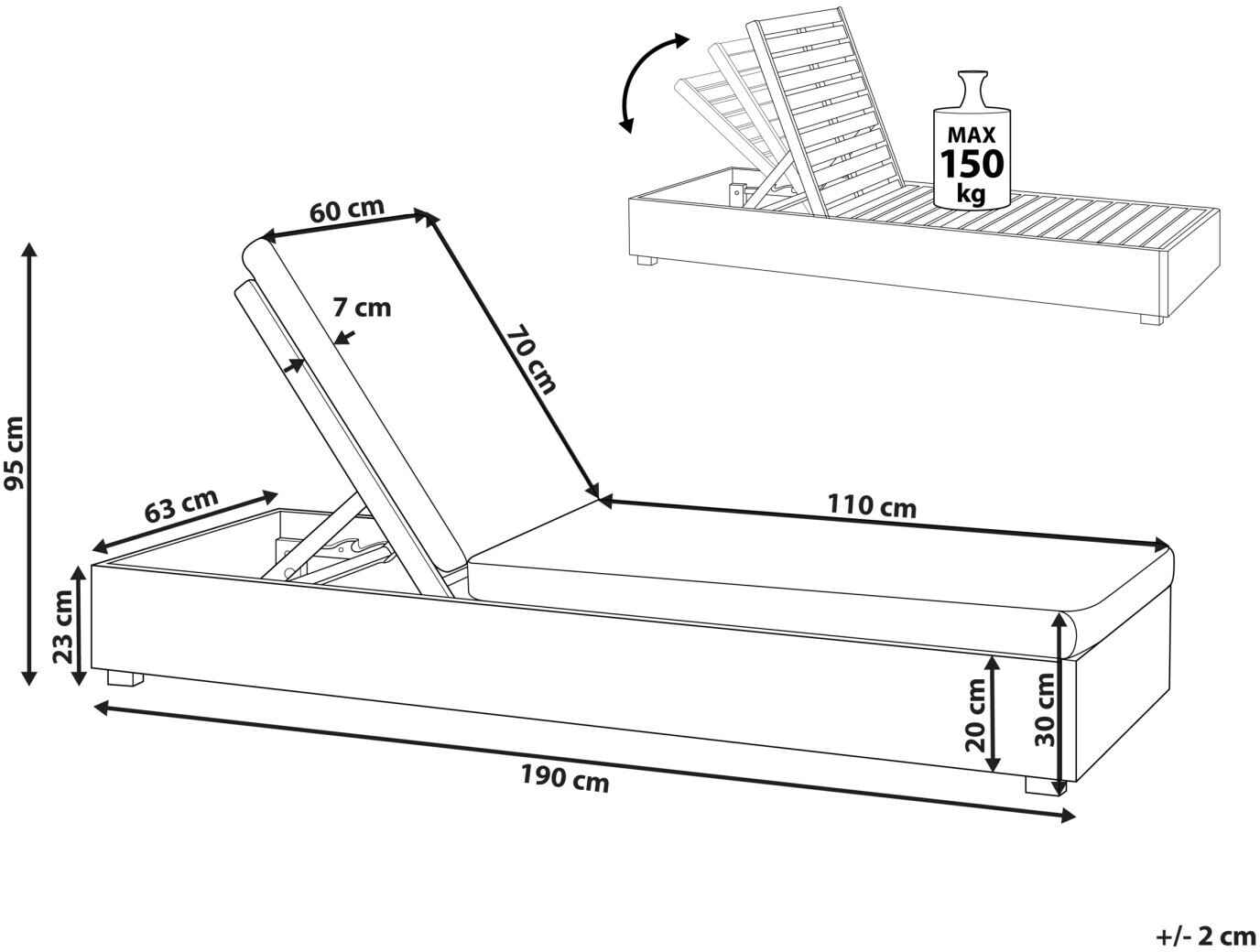 MAX
150
kg

60 cm
7 cm
70 cm
95 cm
63 cm
110 cm
23 cm
20 cm
30 cm
190 cm

+/- 2 cm