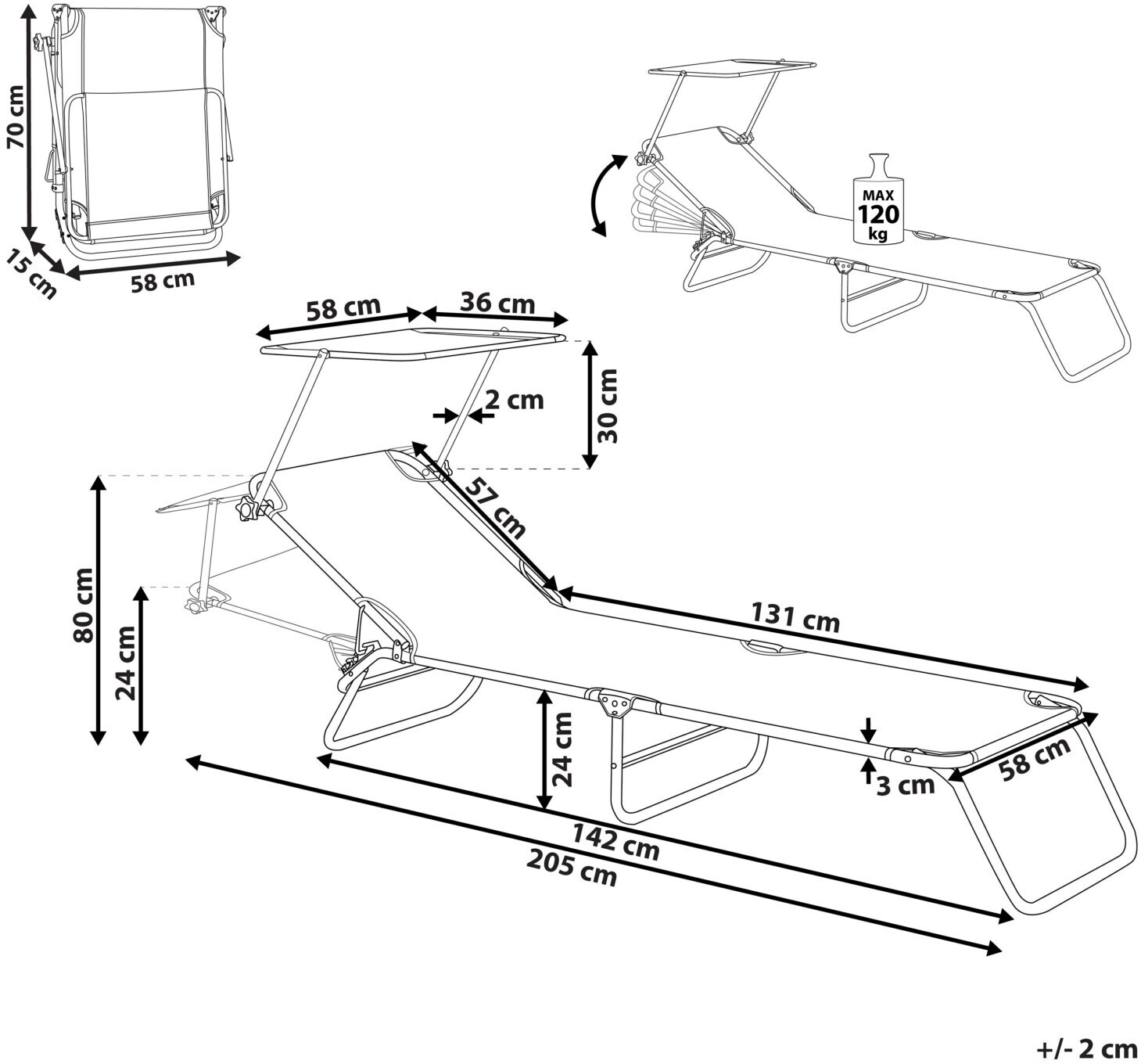 70 cm
15 cm
58 cm
MAX
120
kg
58 cm
36 cm
2 cm
30 cm
57 cm
80 cm
24 cm
131 cm
24 cm
3 cm
58 cm
142 cm
205 cm
+/- 2 cm