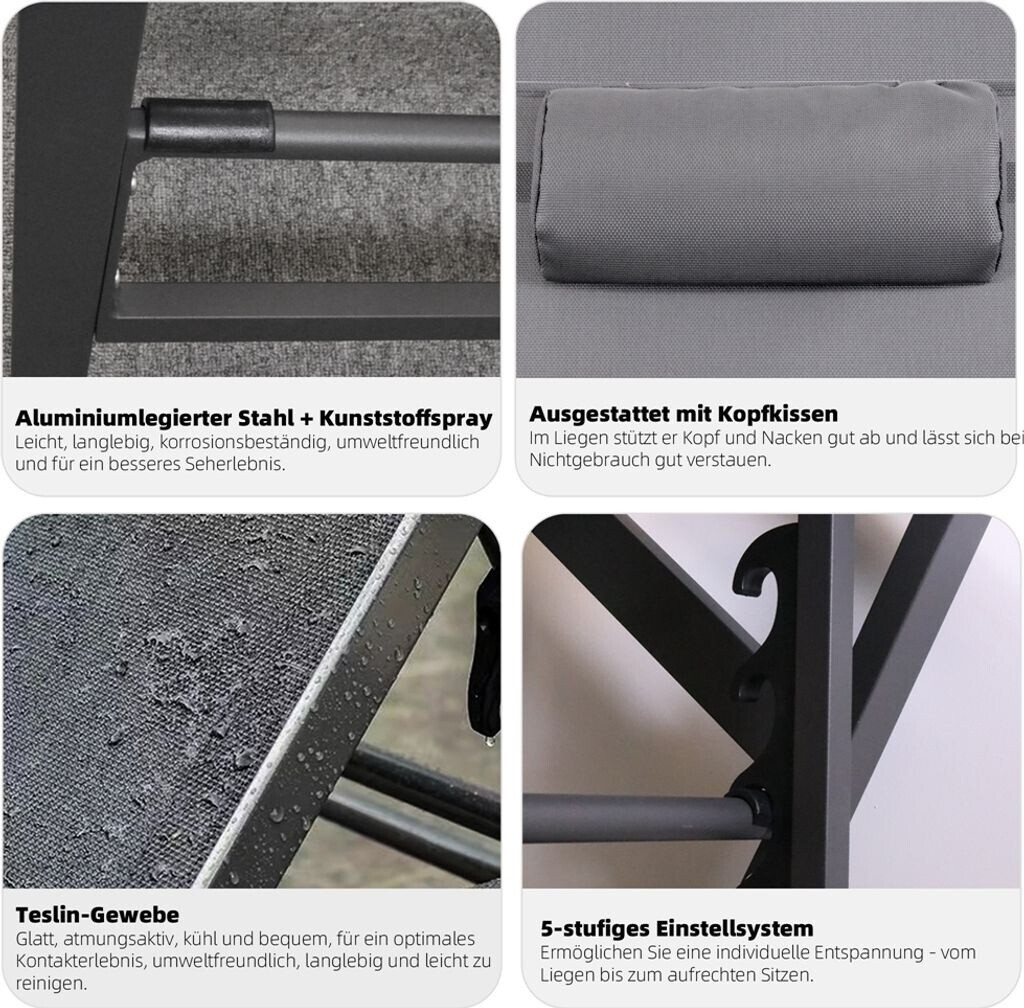 Aluminiumlegierter Stahl + Kunststoffspray
Leicht, langlebig, korrosionsbeständig, umweltfreundlich und für ein besseres Seherlebnis.

Ausgestattet mit Kopfkissen
Im Liegen stützt er Kopf und Nacken gut ab und lässt sich bei Nichtgebrauch gut verstauen.

Teslin-Gewebe
Glatt, atmungsaktiv, kühl und bequem, für ein optimales Kontakterlebnis, umweltfreundlich, langlebig und leicht zu reinigen.

5-stufiges Einstellsystem
Ermöglichen Sie eine individuelle Entspannung - vom Liegen bis zum aufrechten Sitzen.