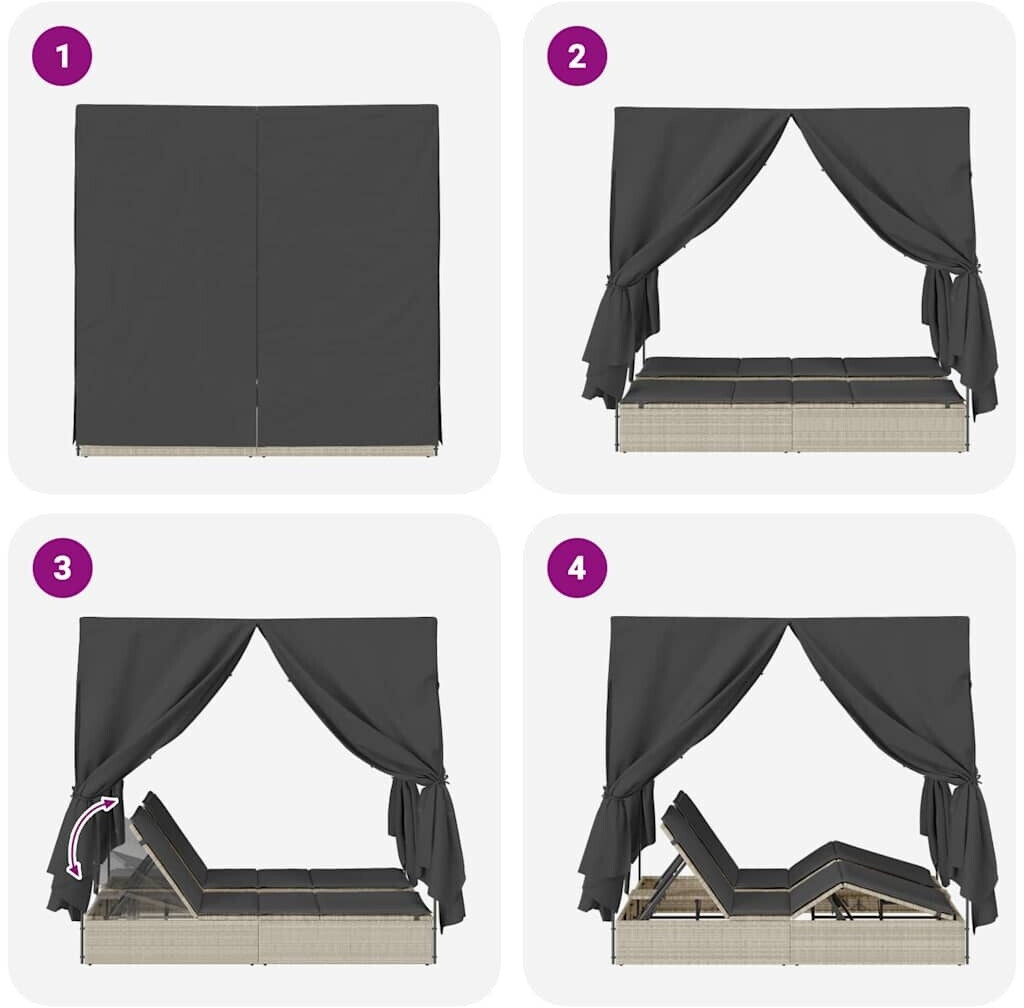 1

2

3

4