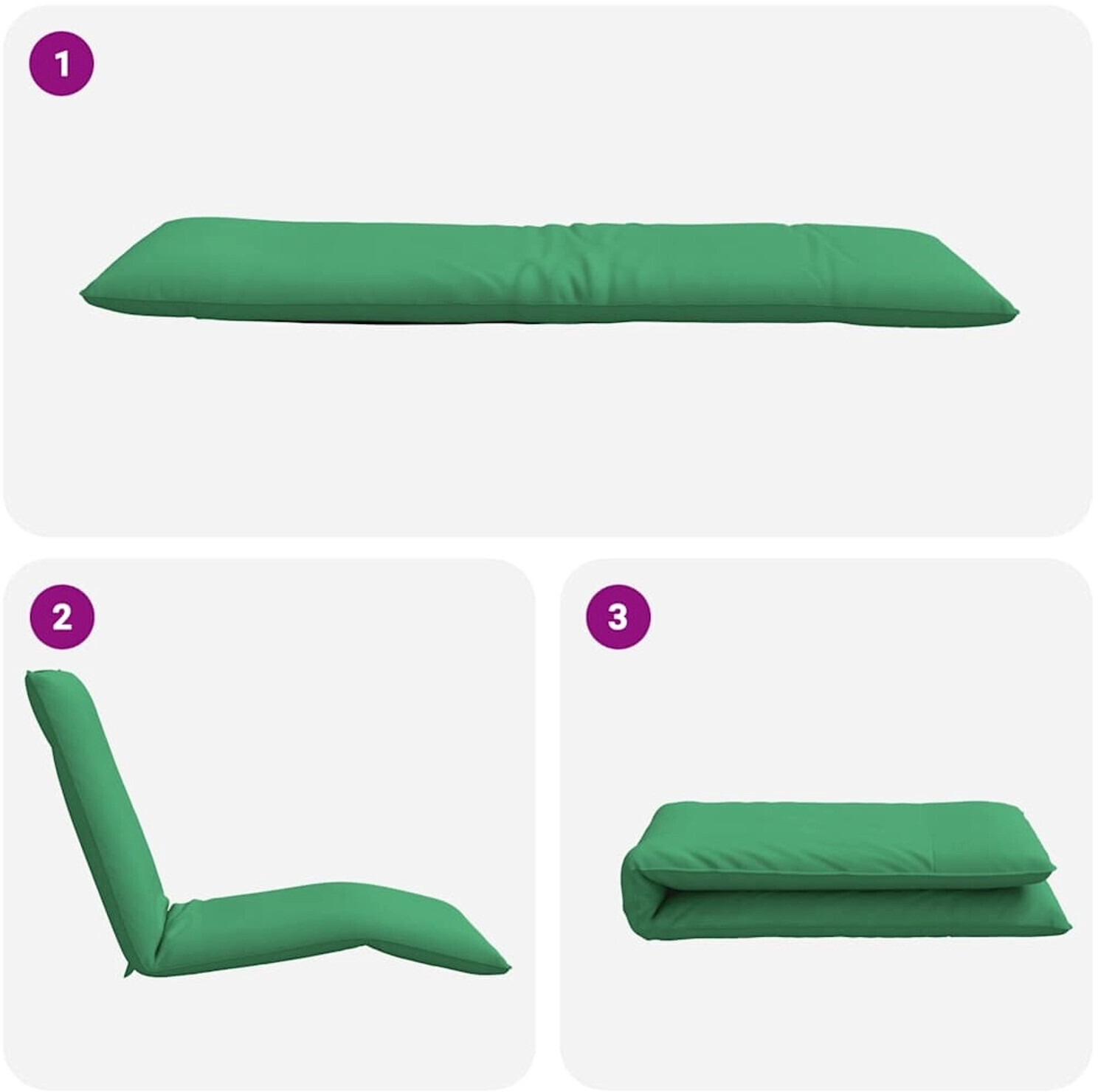 1

2

3